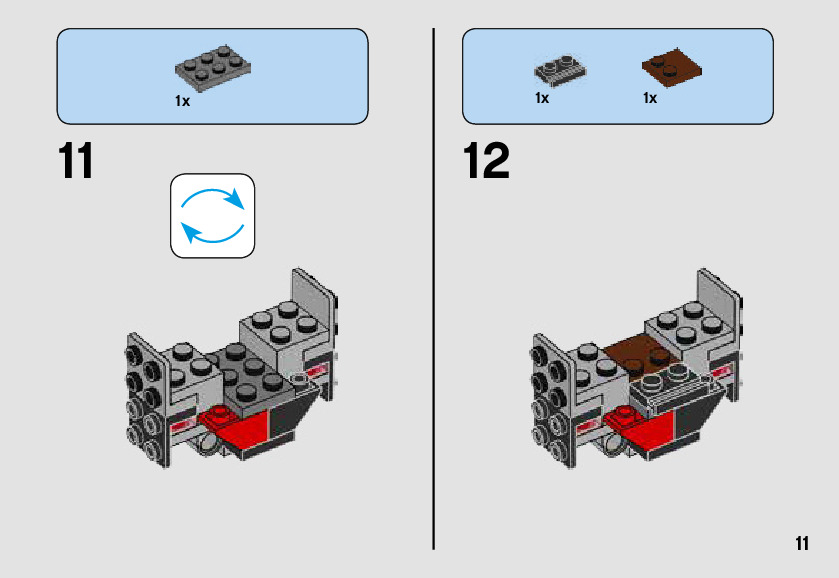 1x

11

1x

1x

12

11