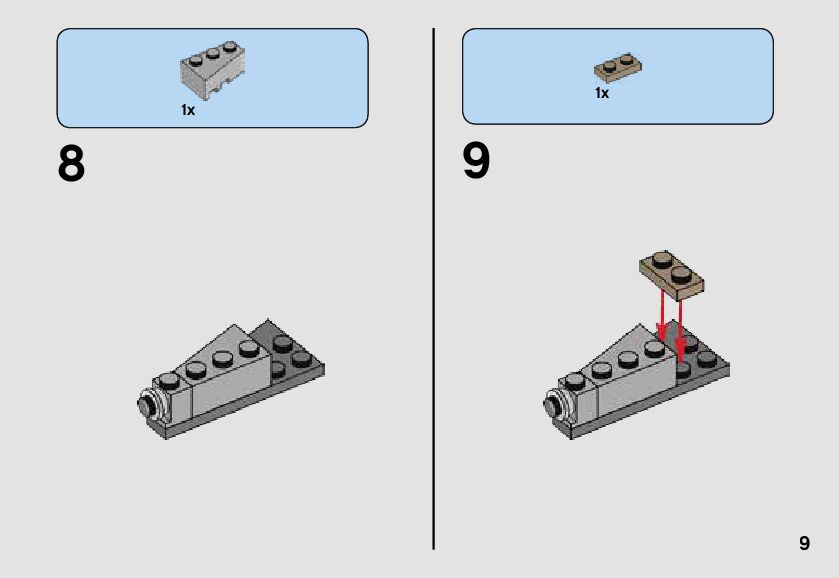 1x

8

1x

9

9