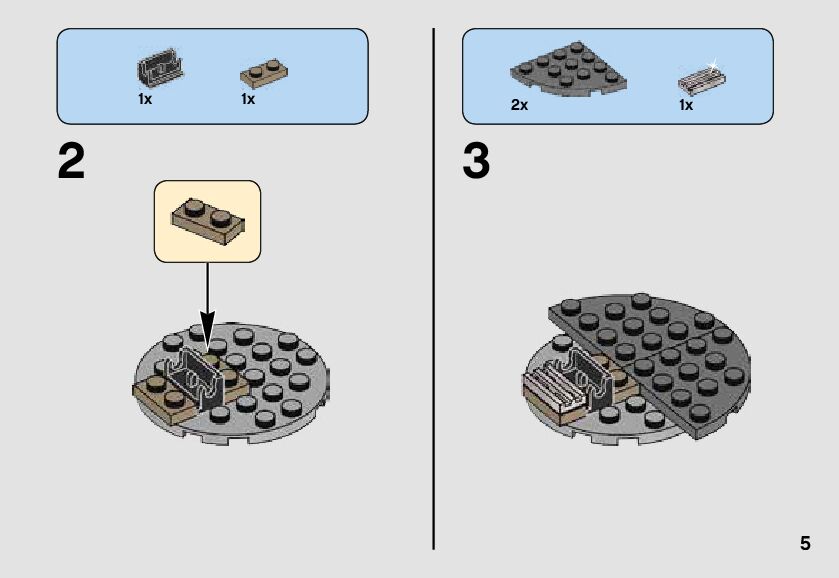 1x 1x

2

2x 1x

3

5