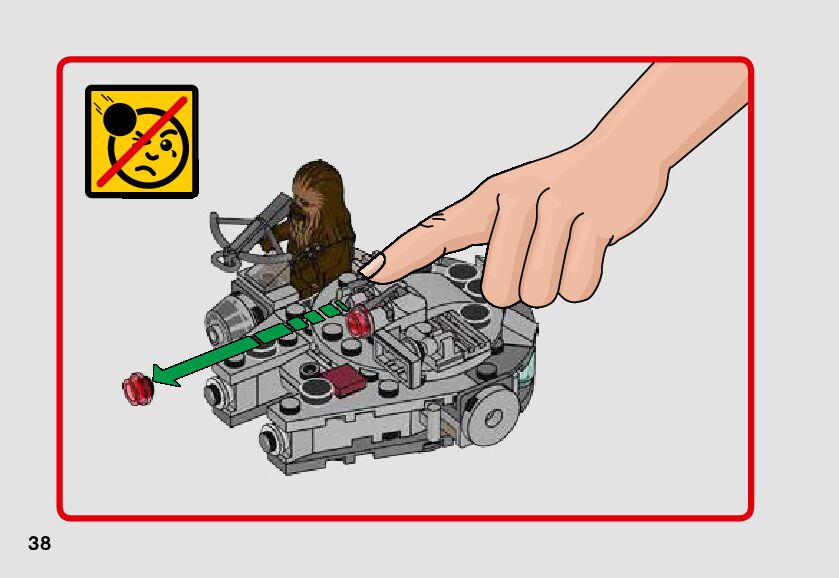 38