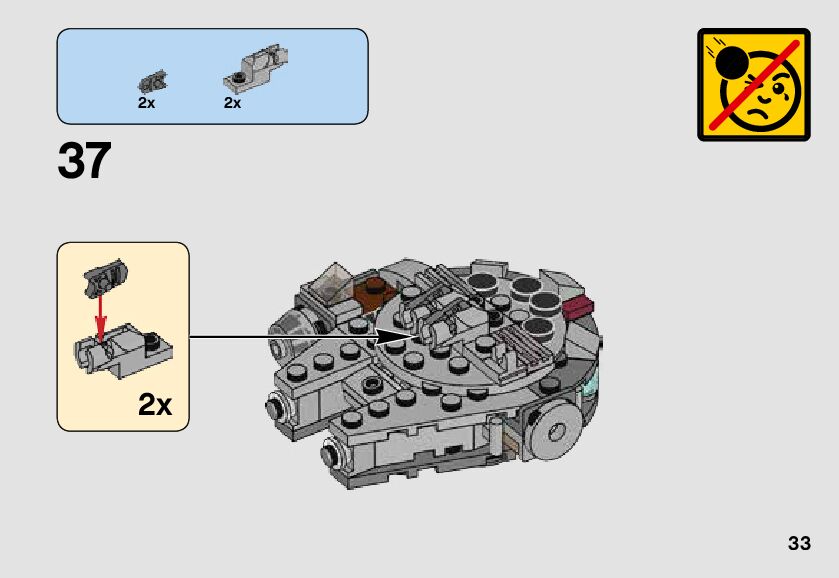 2x
2x

37

2x

33