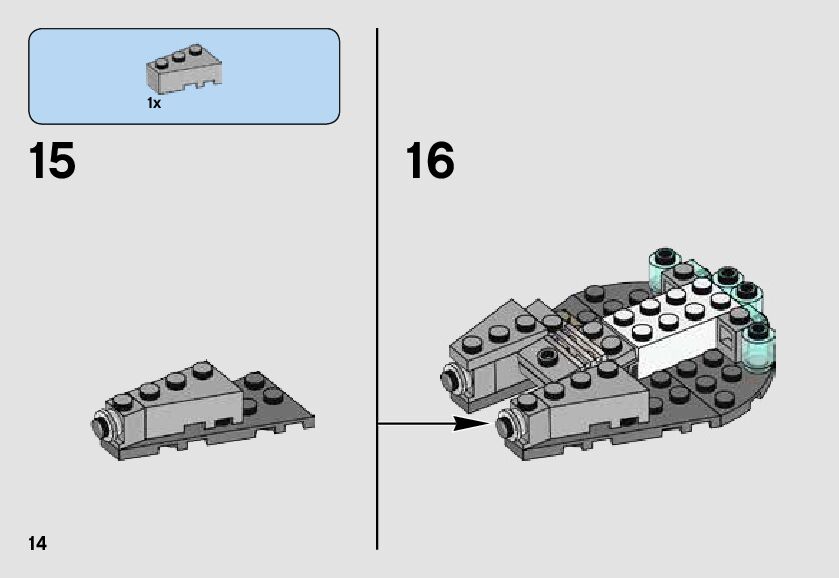 1x

15

16

14