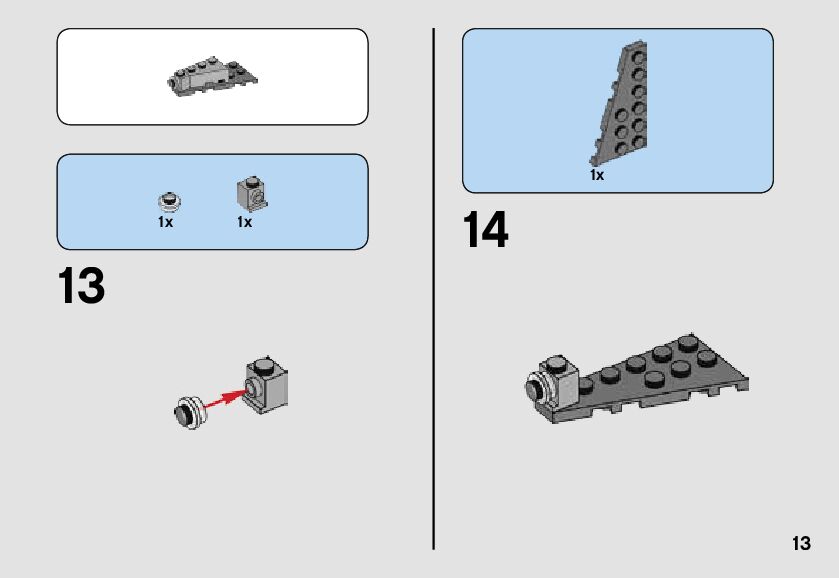 1x 1x

13

1x

14

13