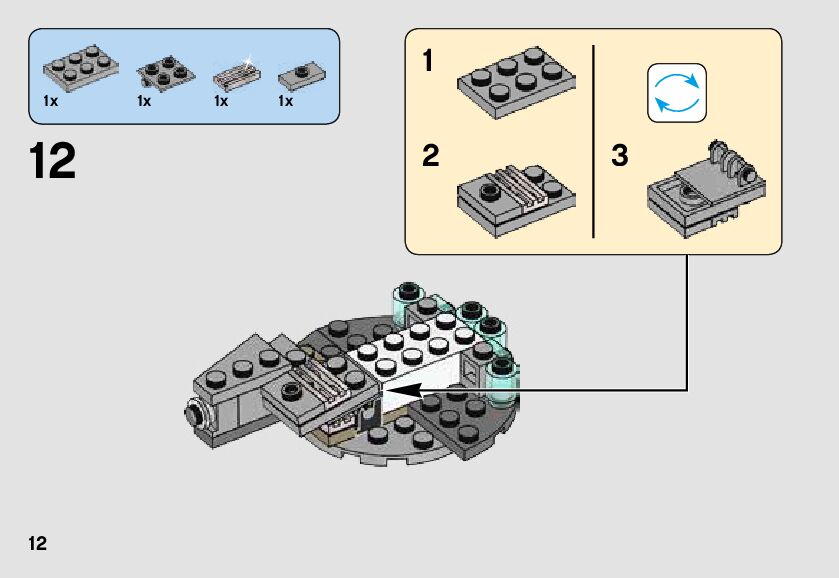 1x 1x 1x 1x

12

1

2

3

12