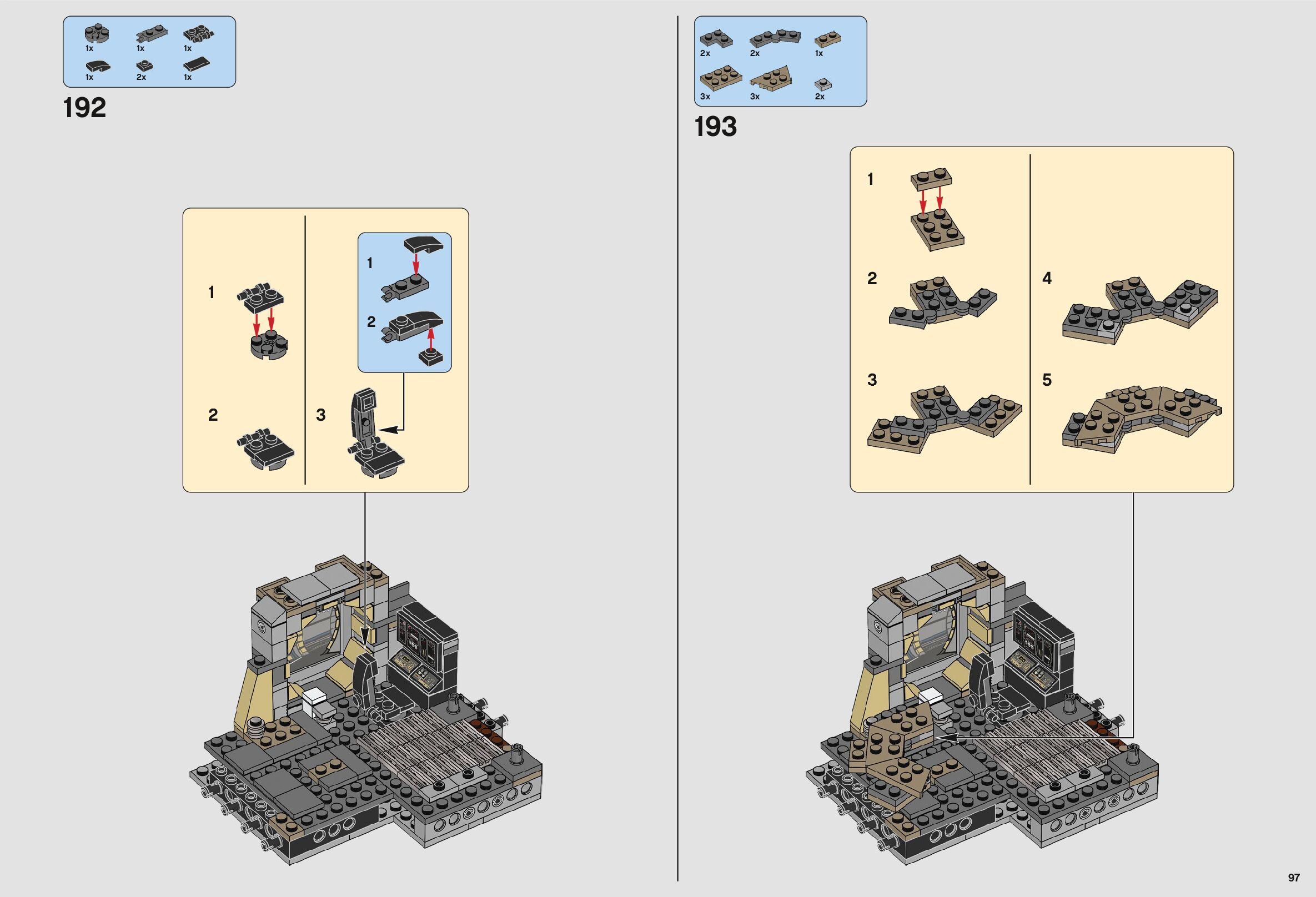 1x 1x 1x
1x 2x 1x

192

1

2

1

2

3

2x 2x 1x
3x 3x 2x

193

1

2

3

4

5

97