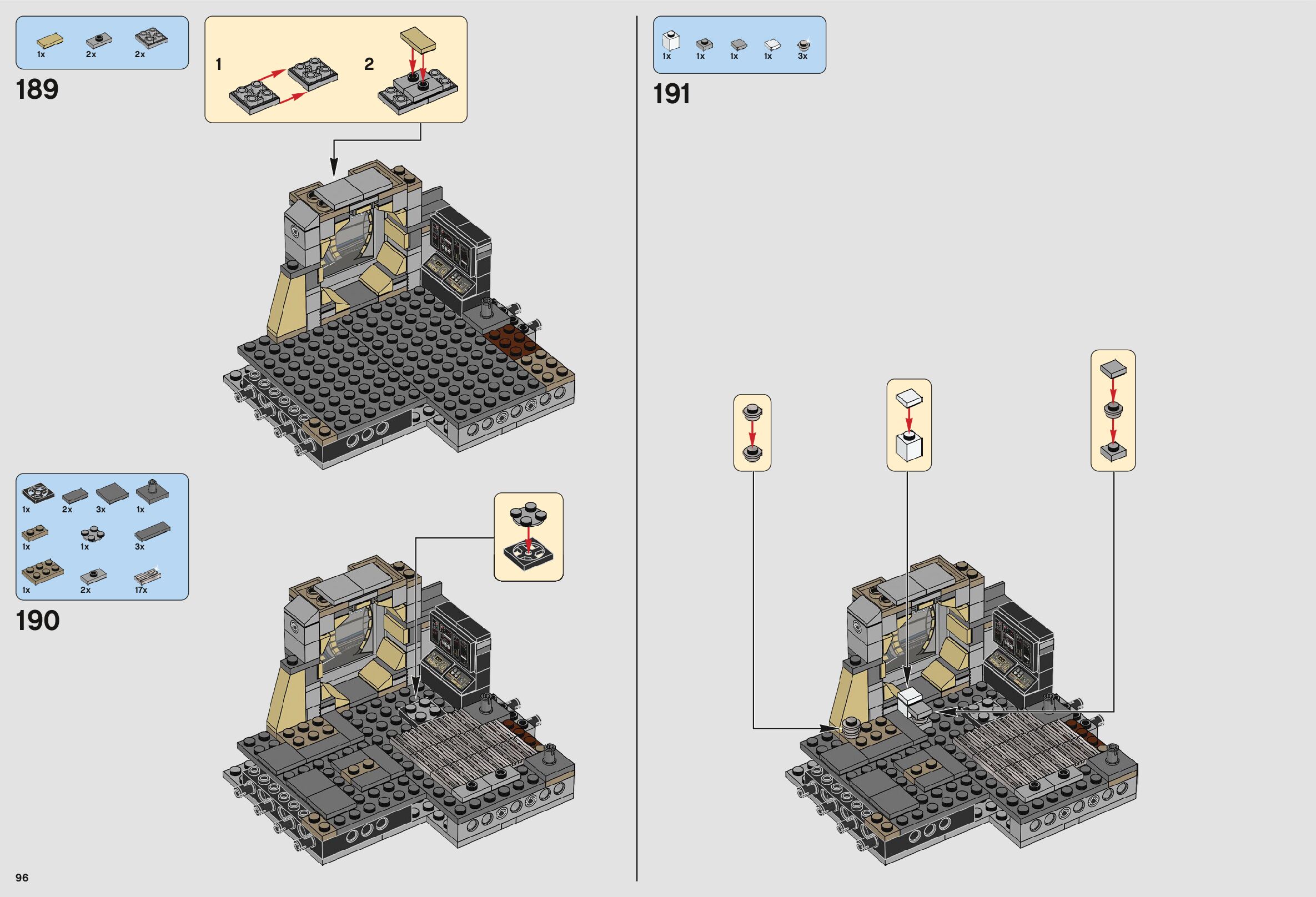 1x 2x 2x

189

1

2

1x 2x 3x 1x
1x 1x 3x
1x 2x 17x

190

1x 1x 1x 1x 3x

191

96