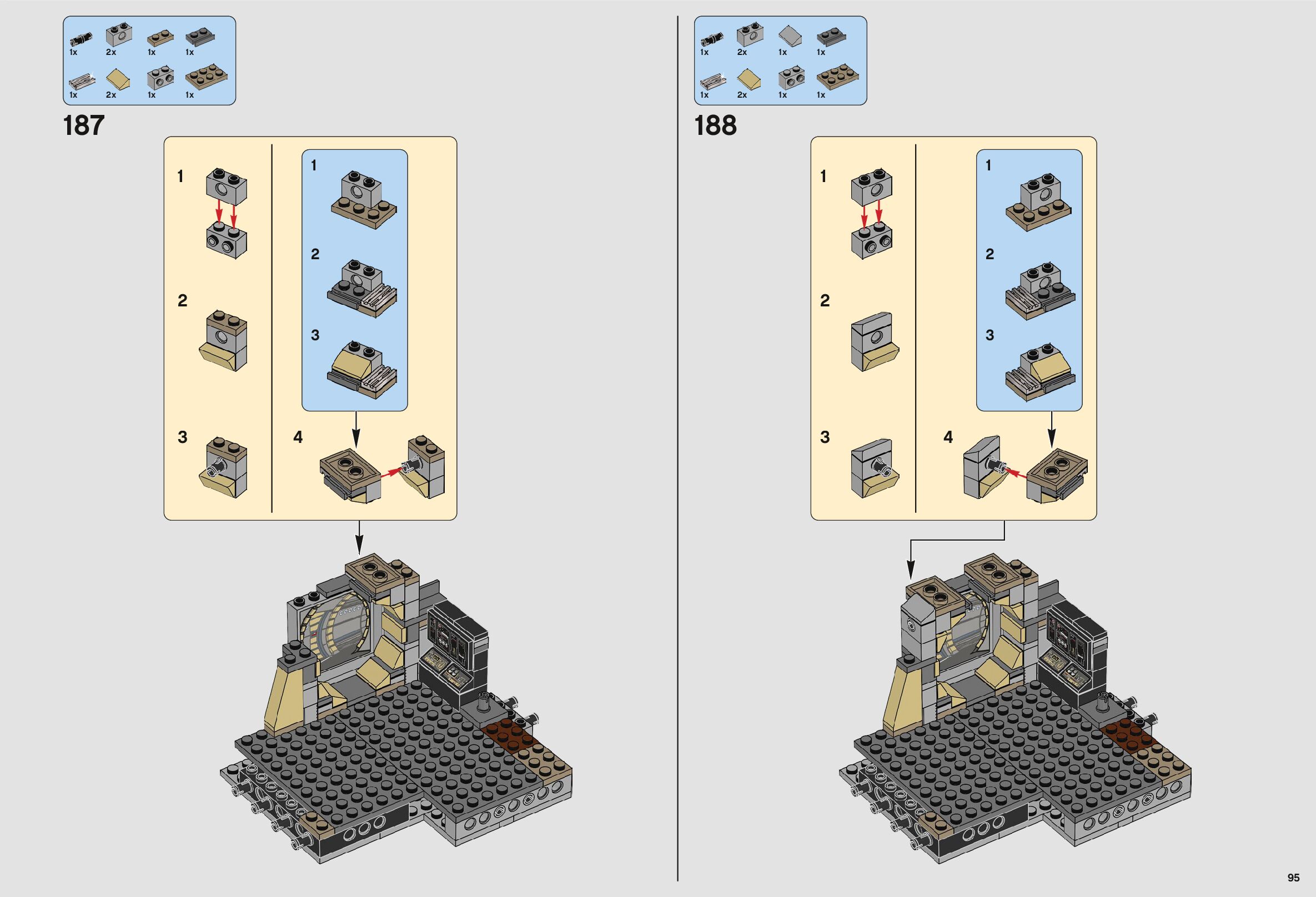 1x 2x 1x 1x
1x 2x 1x 1x

187

1
2
3

1
2
3
4

1x 2x 1x 1x
1x 2x 1x 1x

188

1
2
3

1
2
3
4

95