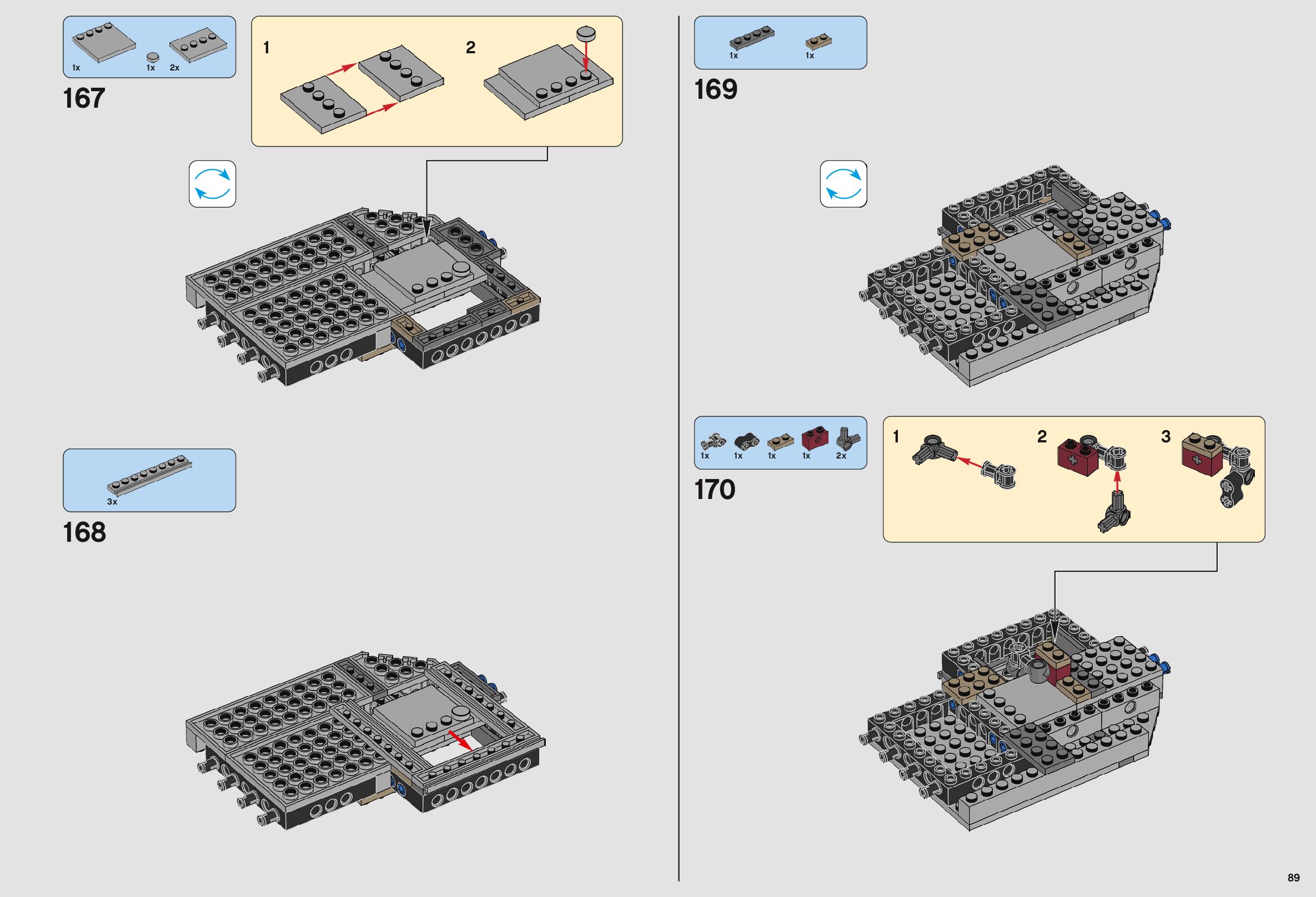 1x 1x 2x

167

1

2

3x

168

1x 1x

169

1x 1x 1x 1x 2x

170

1

2

3

89