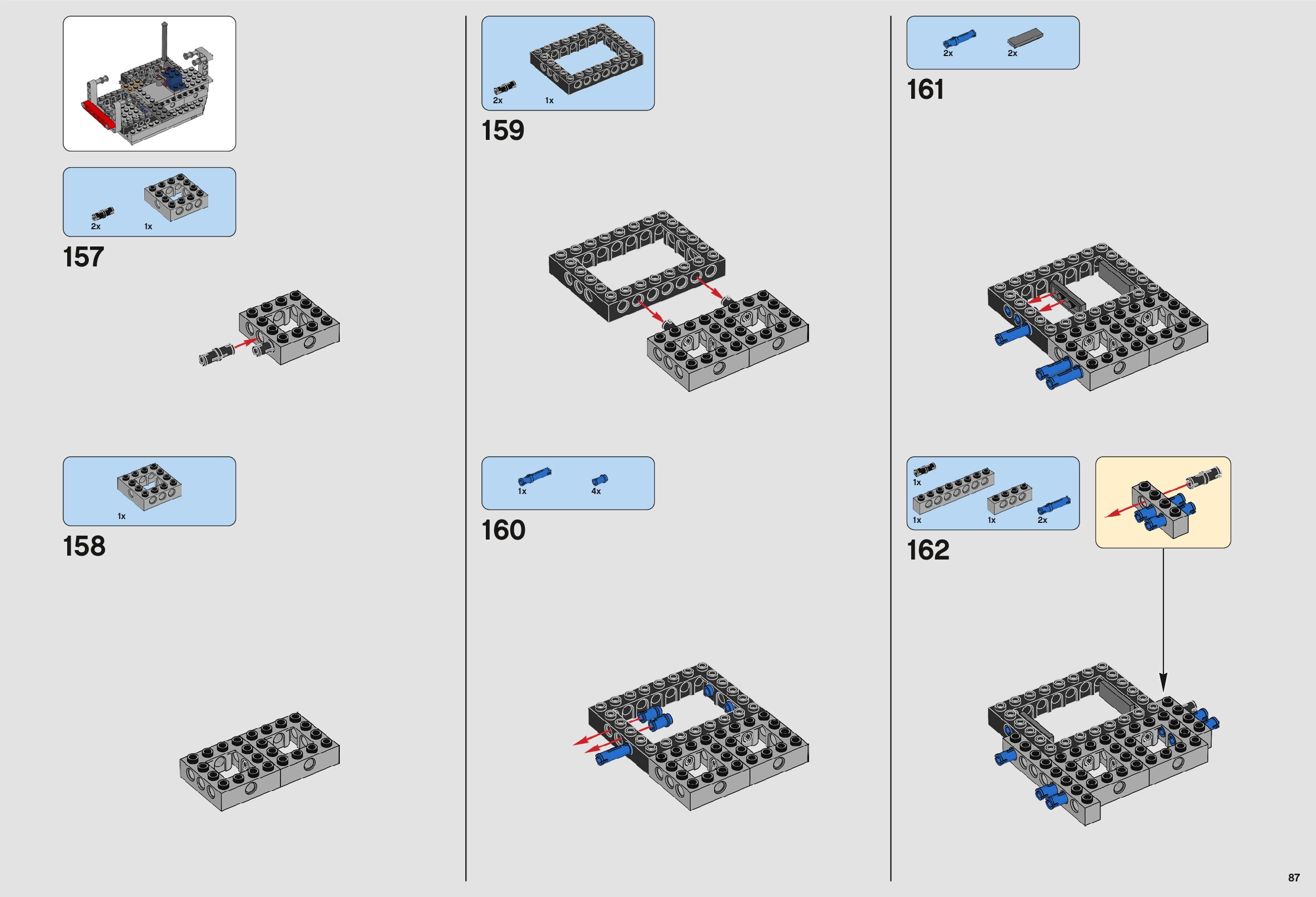 2x 1x

157

1x

158

2x 1x

159

1x 4x

160

2x 2x

161

1x

1x 1x 2x

162

87