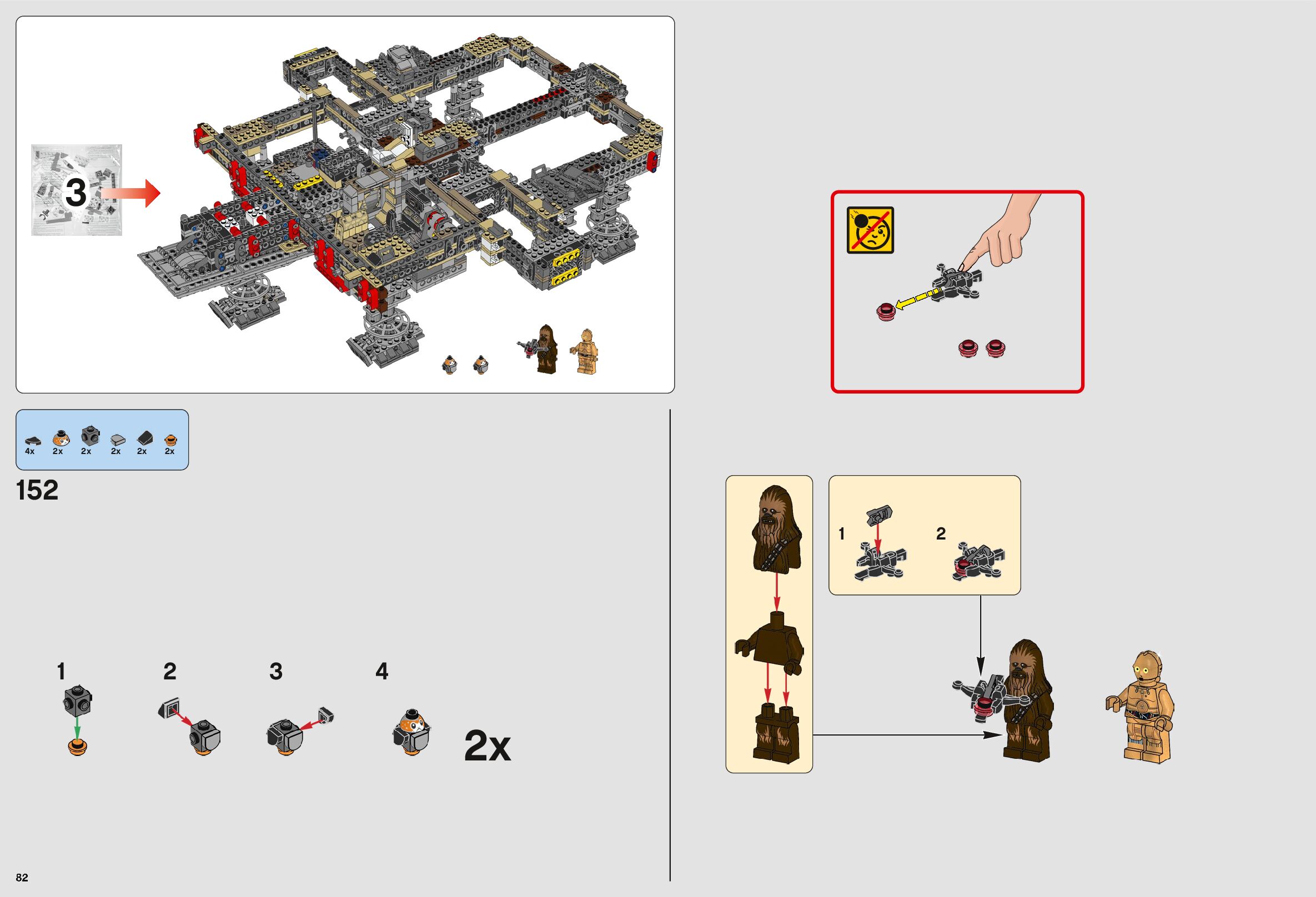 3

4x 2x 2x 2x 2x 2x

152

1 2 3 4

2x

1 2

82