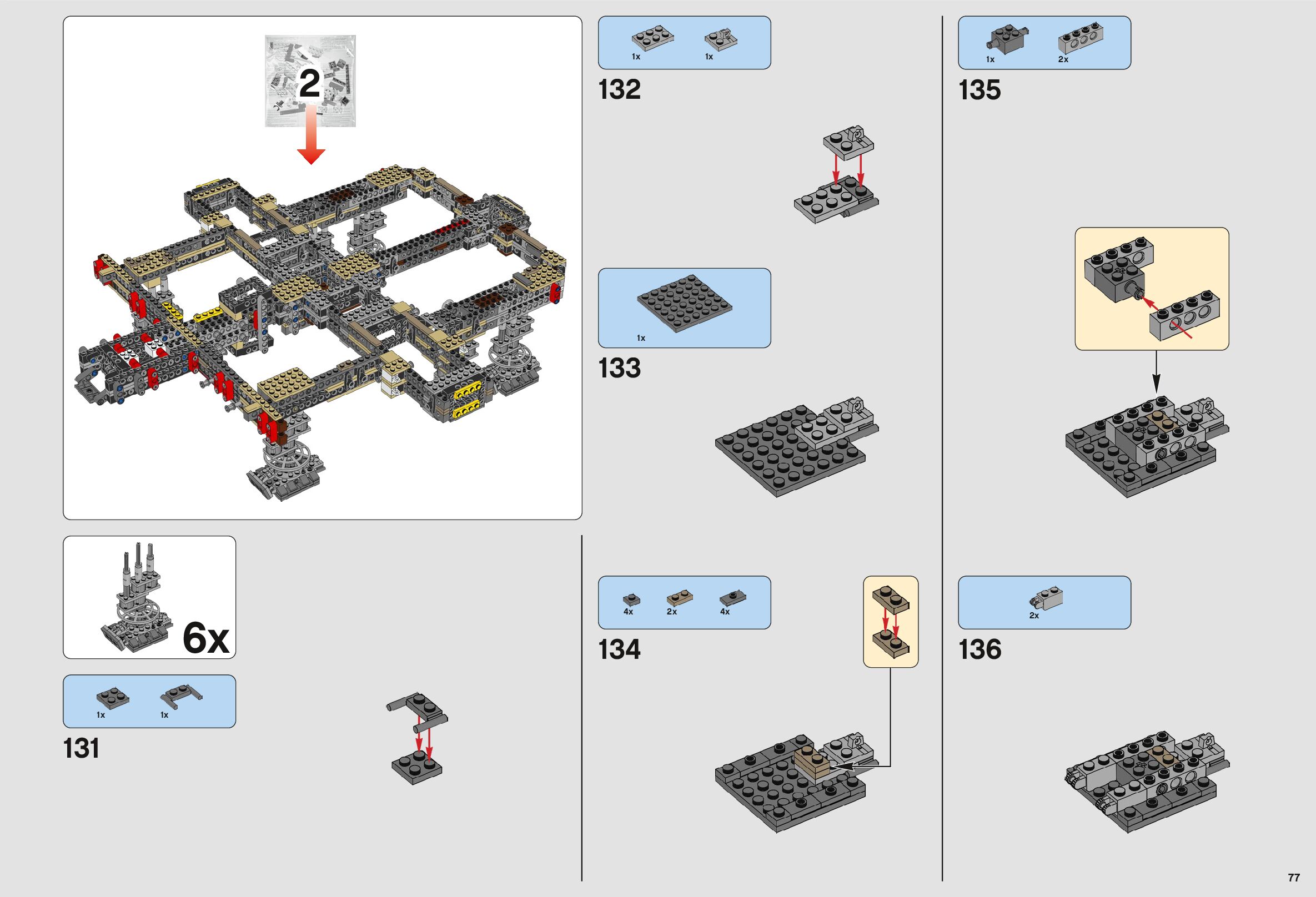 2

6x

1x 1x

131

1x 1x

132

1x

133

4x 2x 4x

134

1x 2x

135

2x

136

77