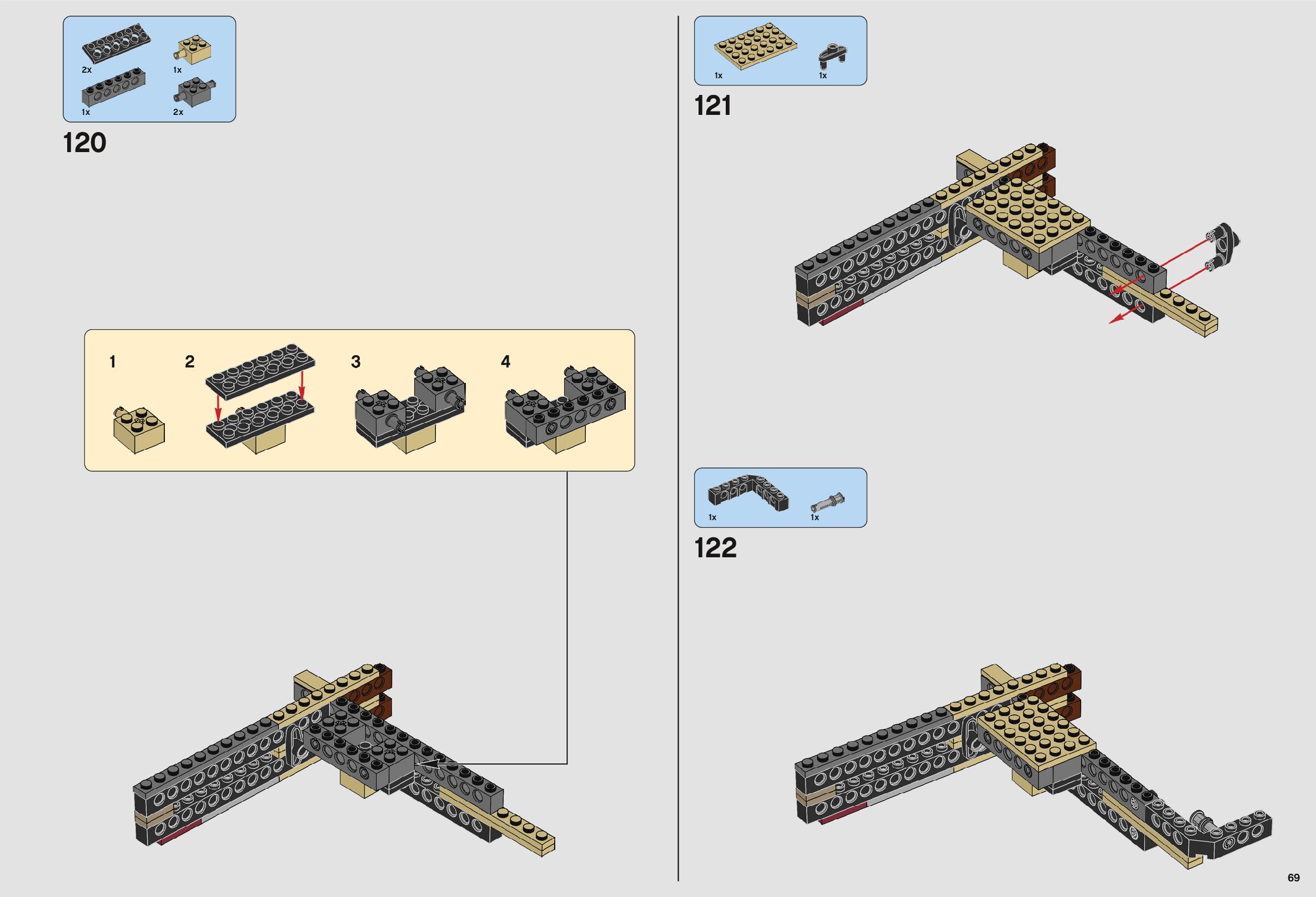 2x
1x
1x
2x

120

1
2
3
4

1x
1x

121

1x
1x

122

69