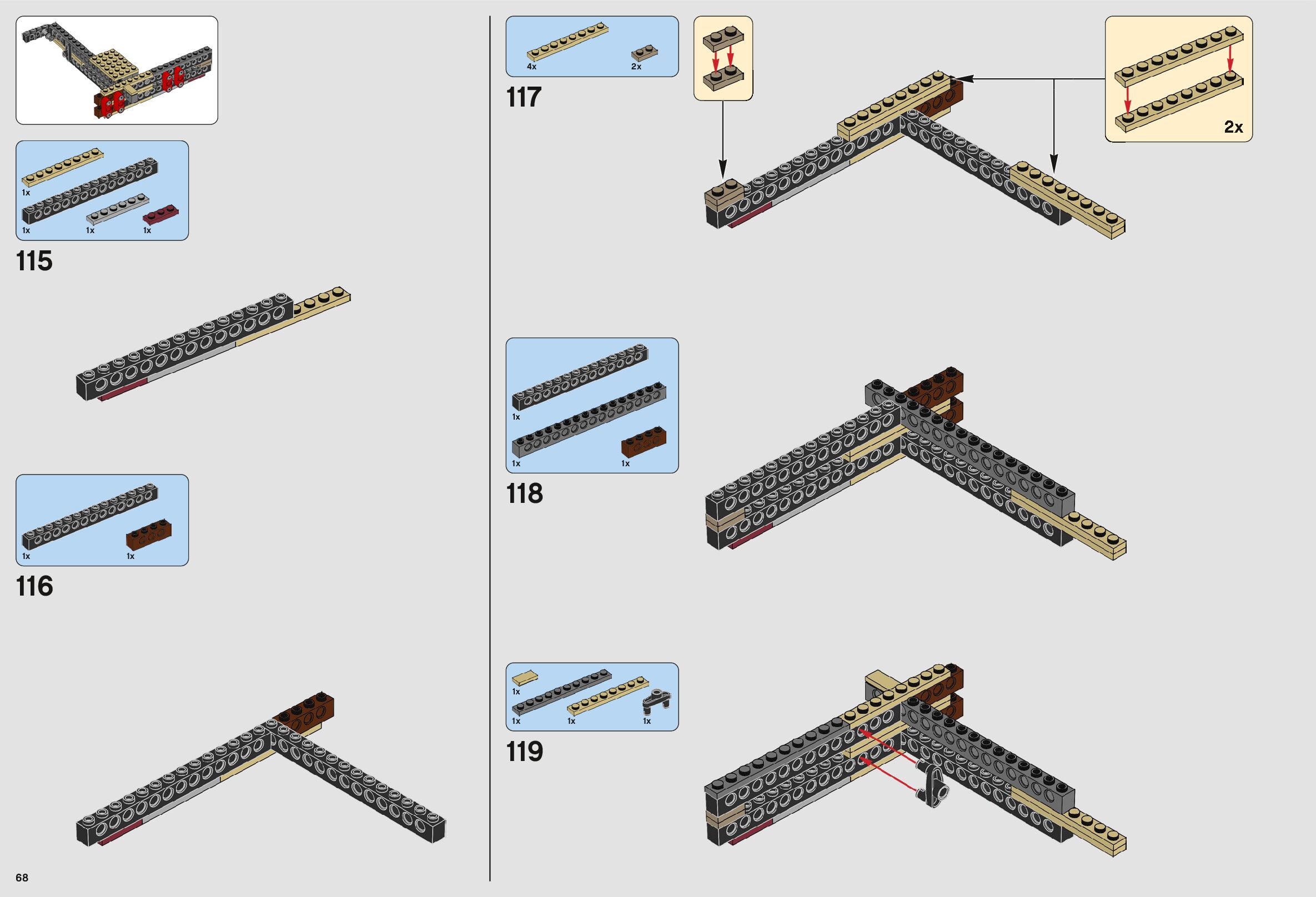 1x
1x
1x
1x

115

1x
1x

116

68

4x
2x

117

2x

1x
1x
1x

118

1x
1x
1x
1x

119