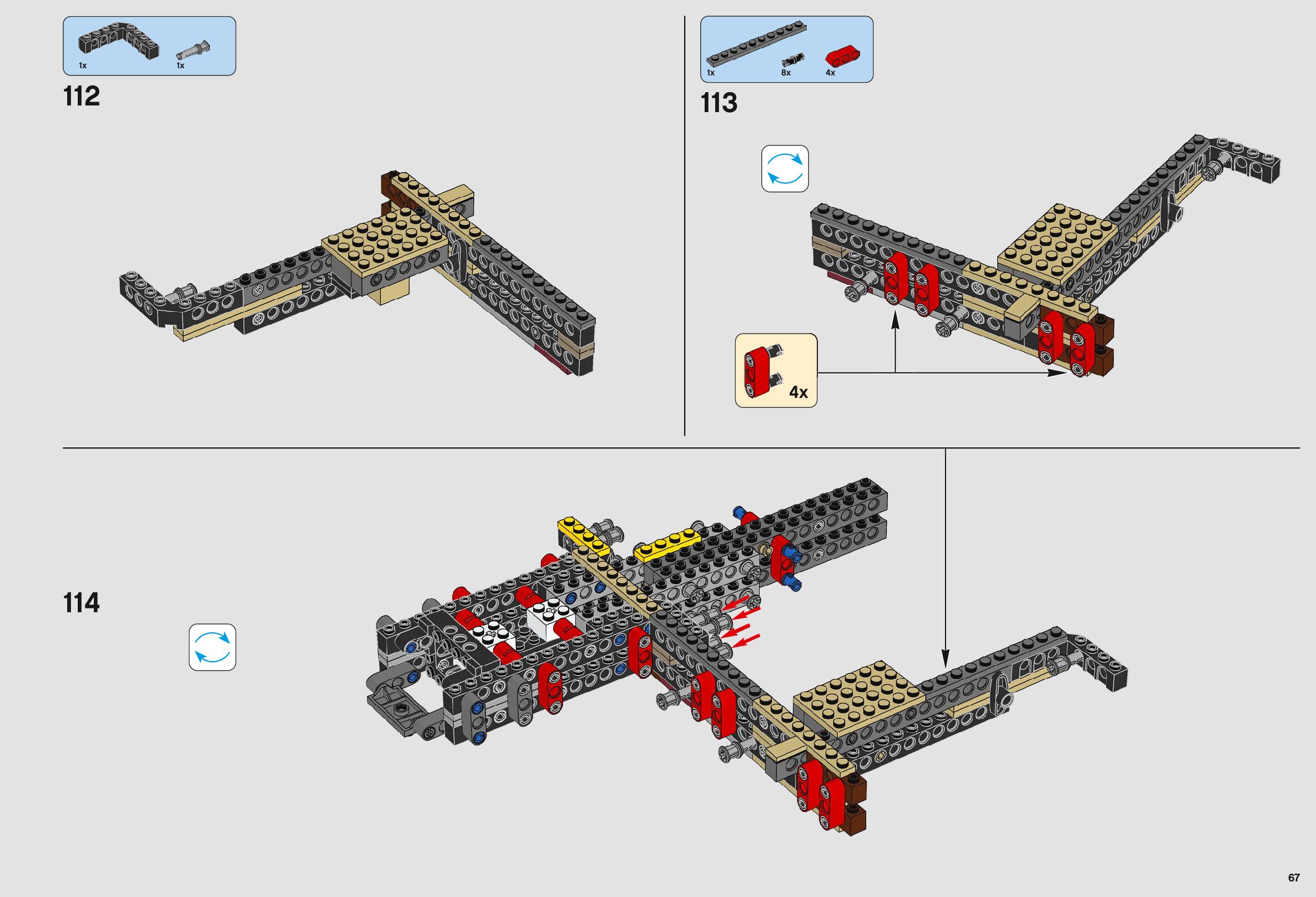 1x 1x

112

1x 8x 4x

113

4x

114

67