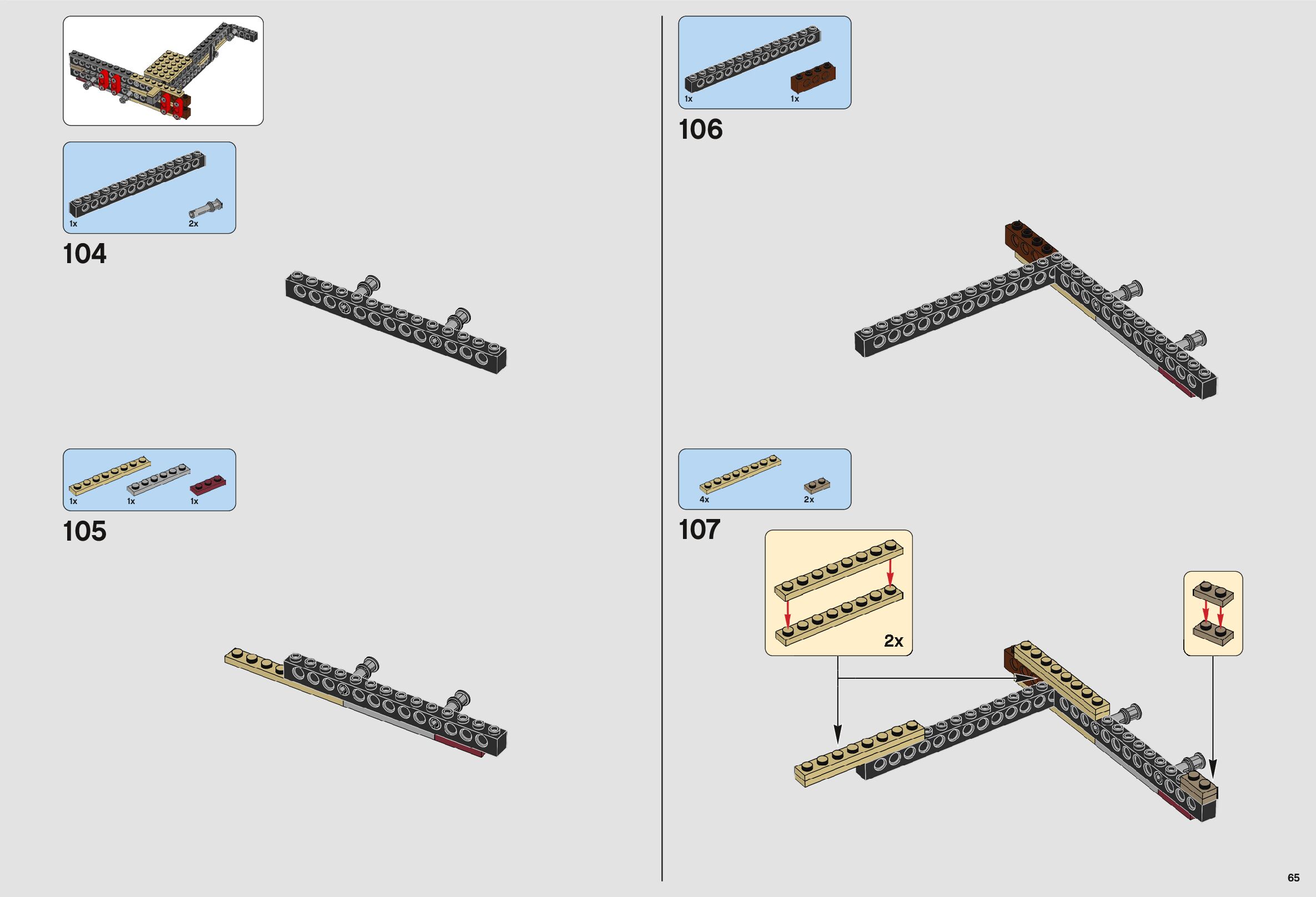 1x
2x
104

1x
1x
1x
105

1x
1x
106

4x
2x
107
2x

65