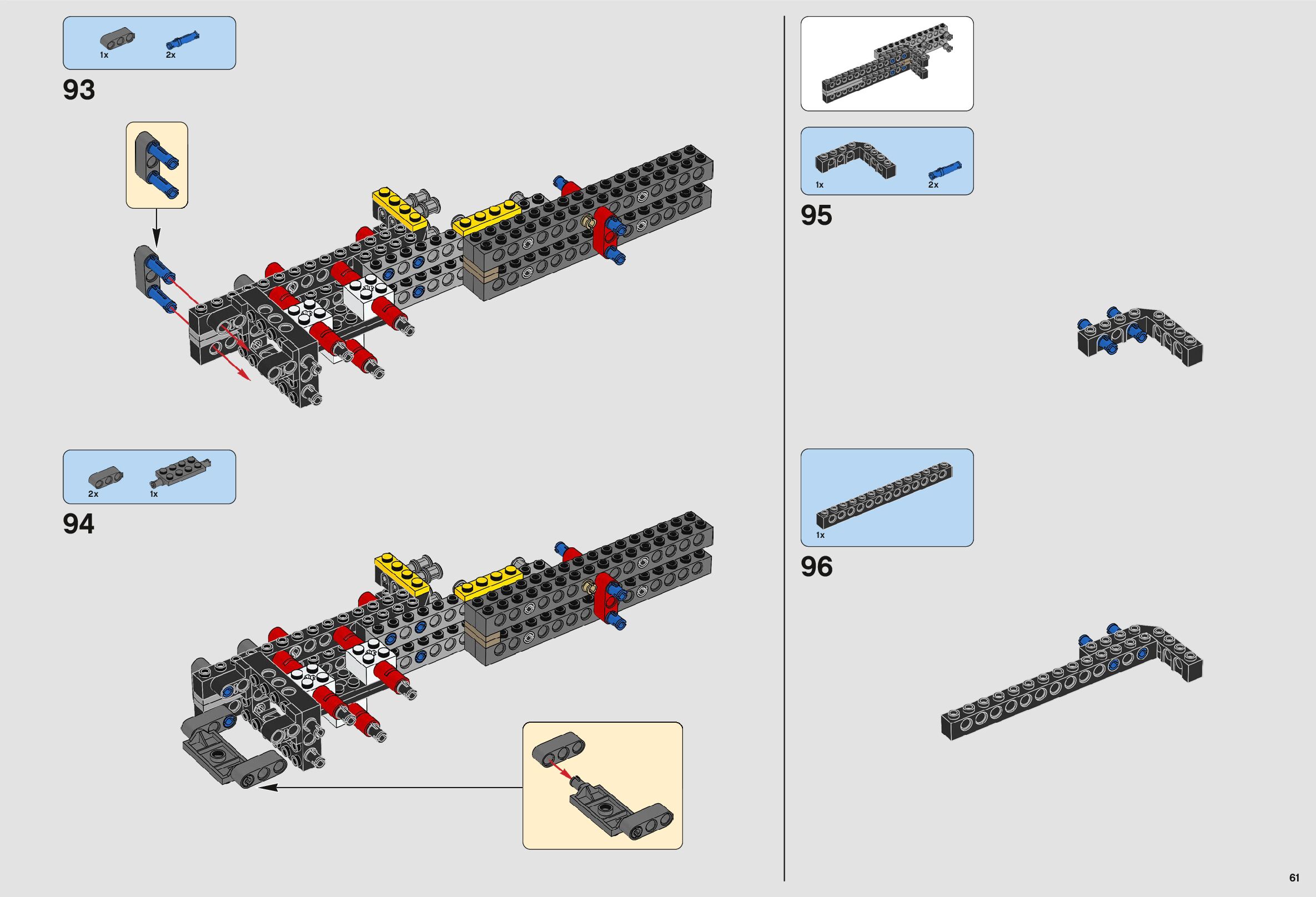 1x 2x

93

2x 1x

94

1x 2x

95

1x

96

61