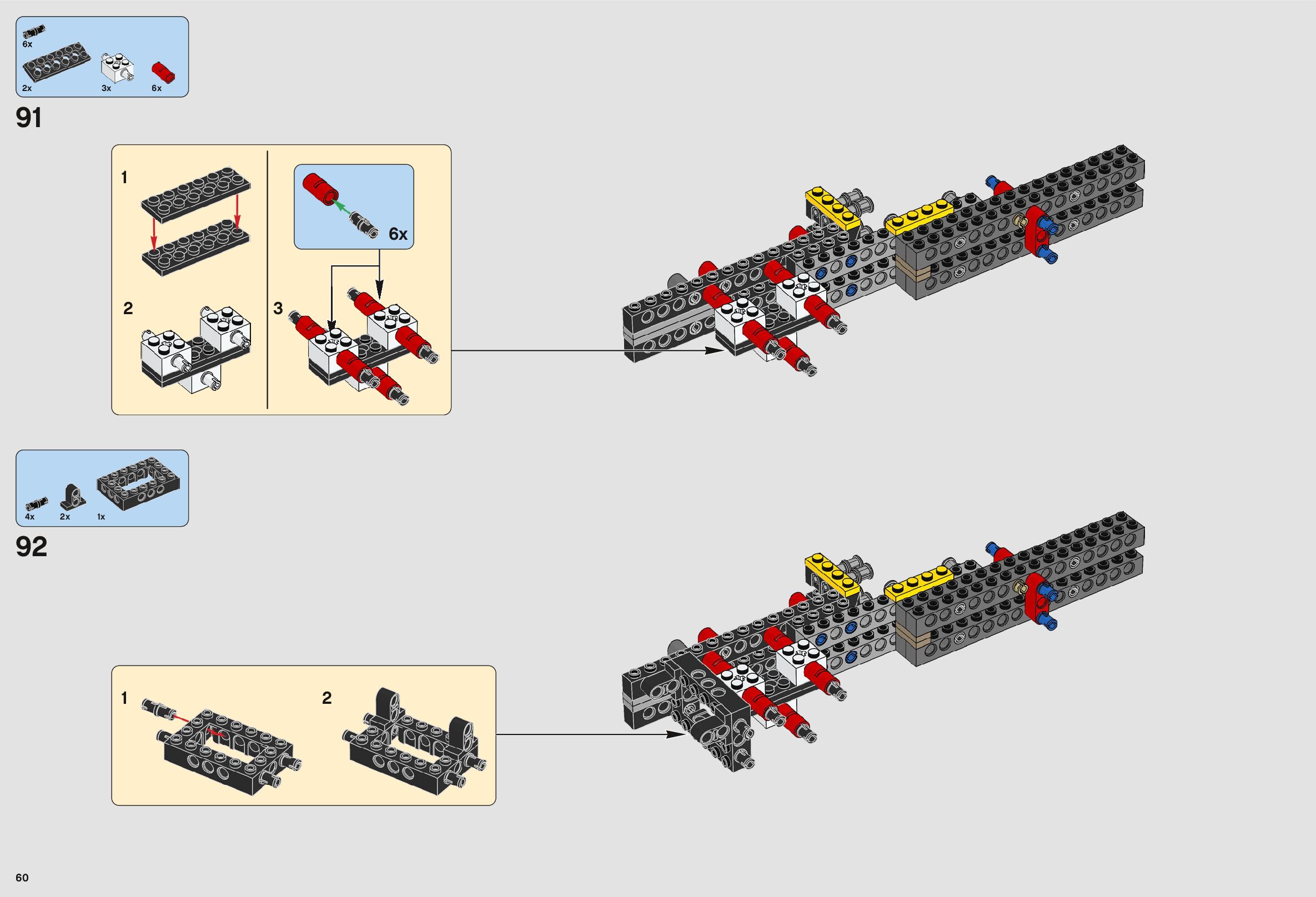 6x
2x
3x
6x

91

1

2

6x

3

4x
2x
1x

92

1

2

60