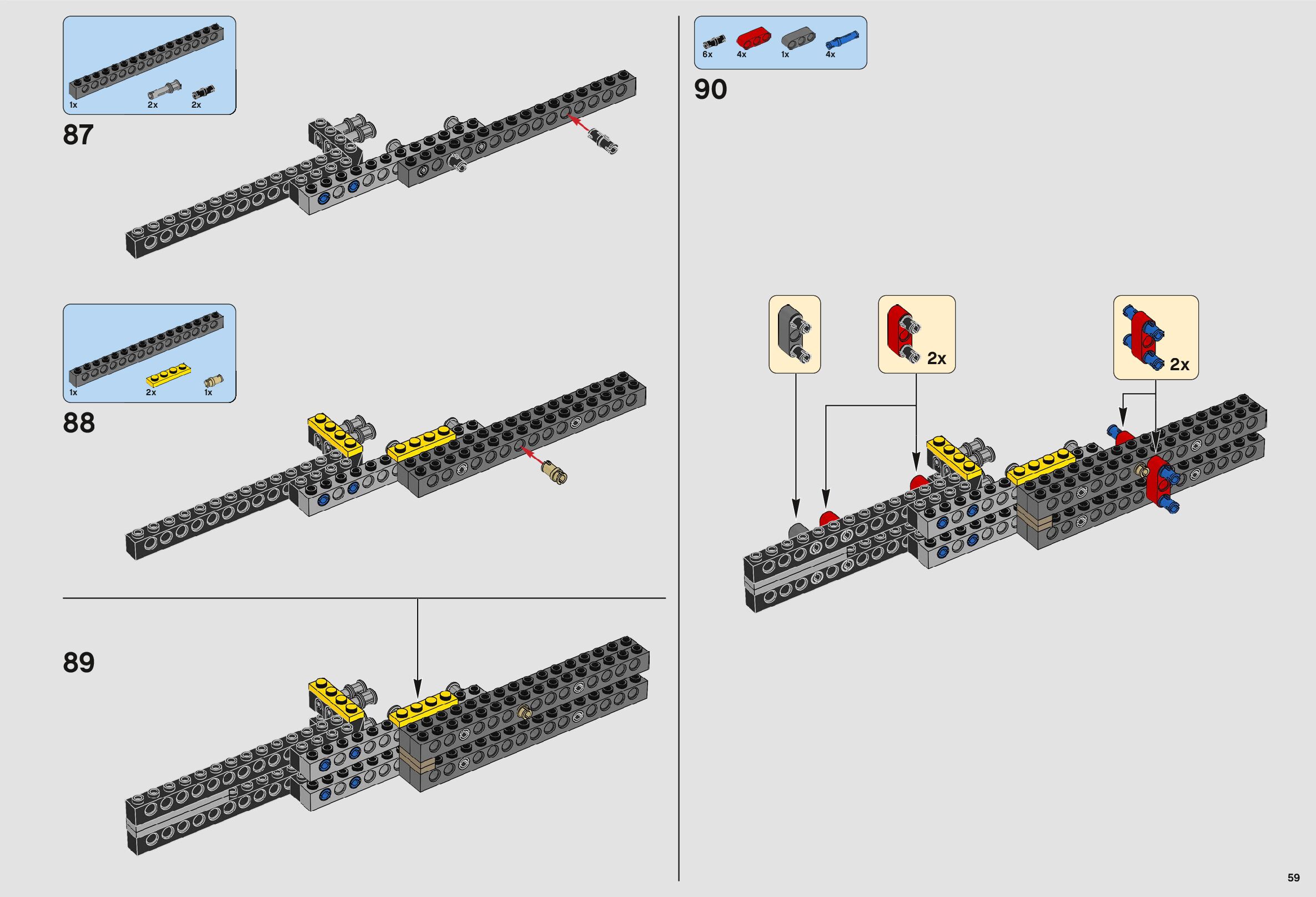 1x 2x 2x

87

1x 2x 1x

88

89

6x 4x 1x 4x

90

2x

2x

59