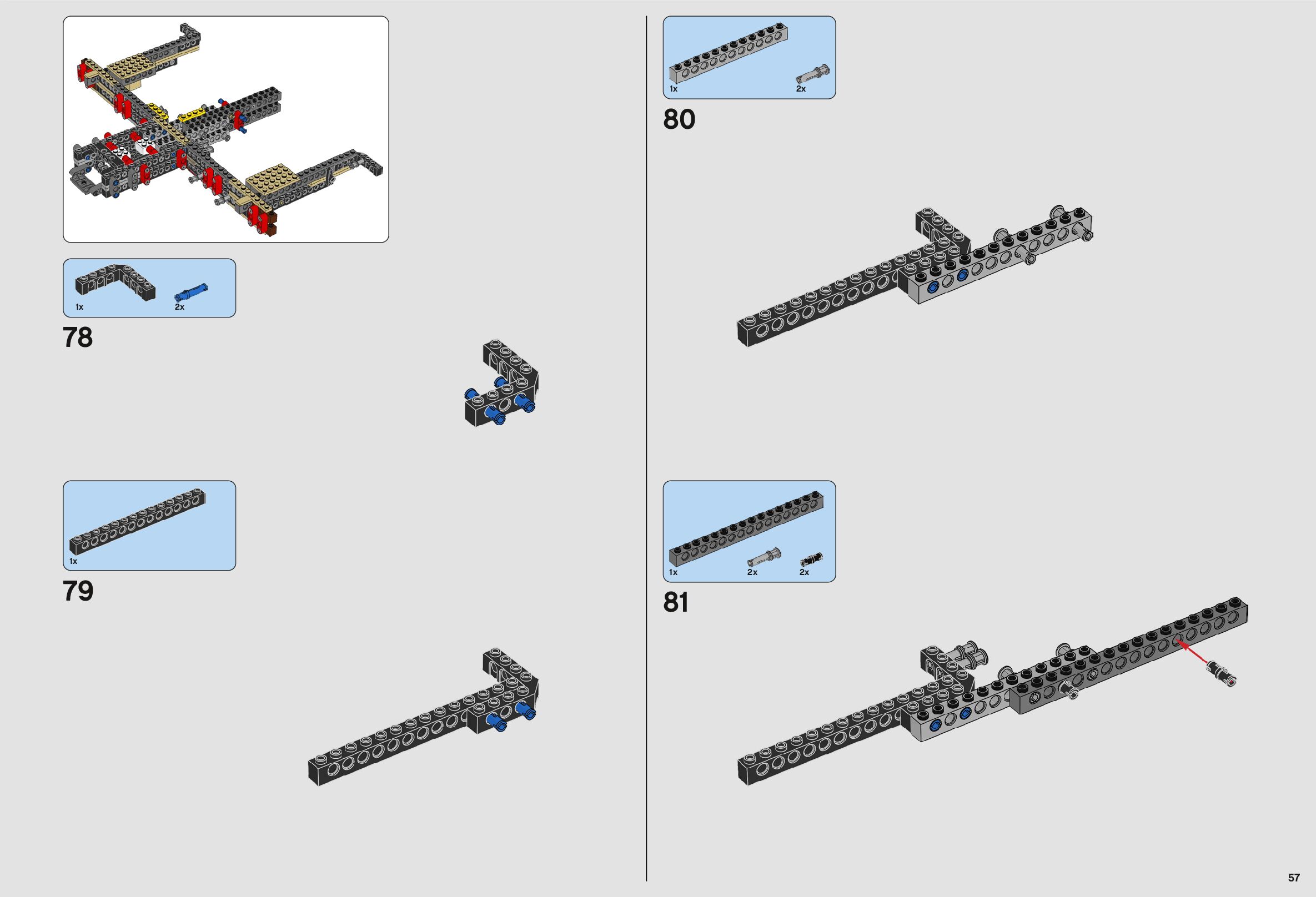 1x

2x

78

1x

79

1x

2x

80

1x

2x

2x

81

57