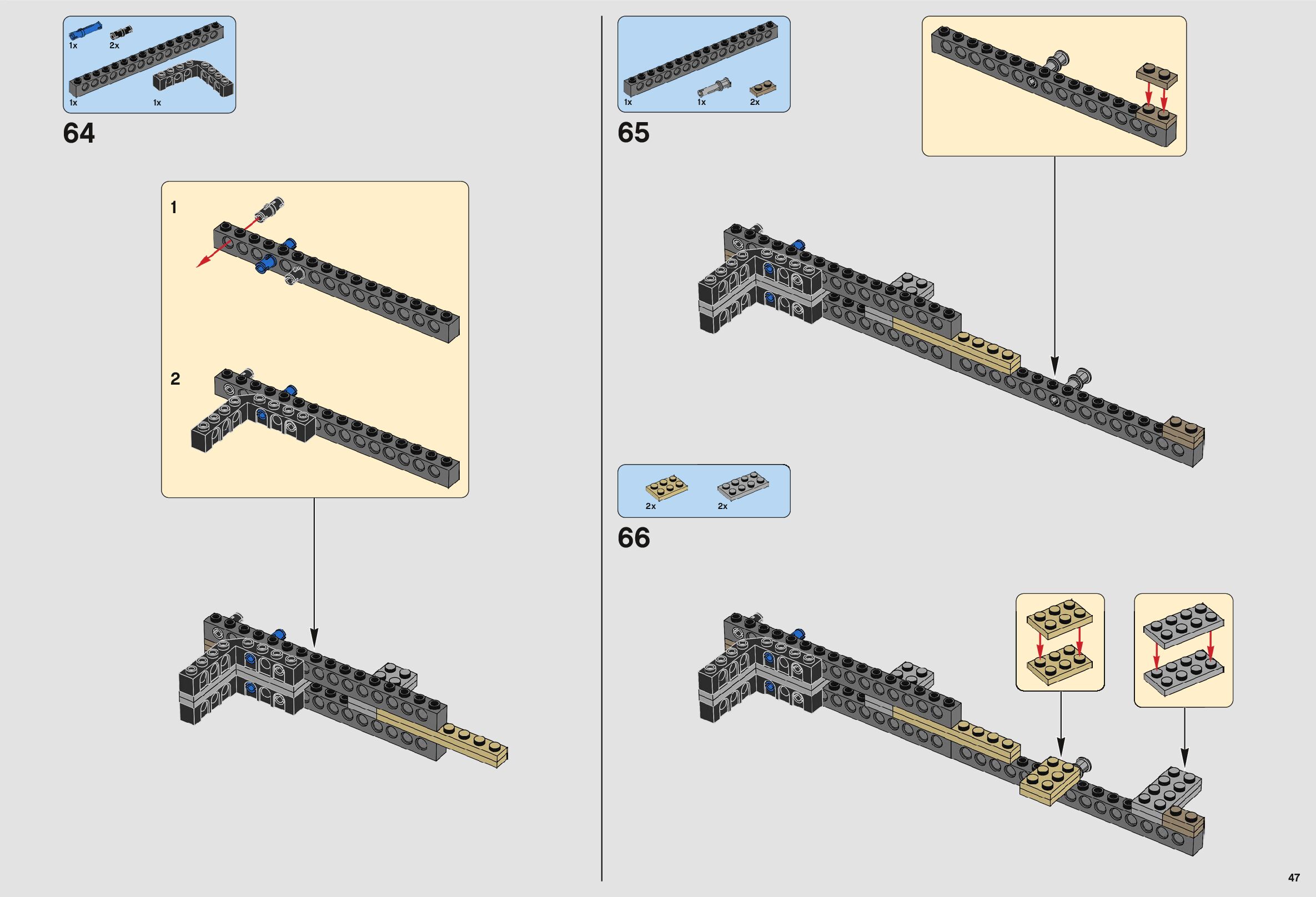 1x 2x
1x 1x

64

1

2

1x 1x 2x

65

2x 2x

66

47