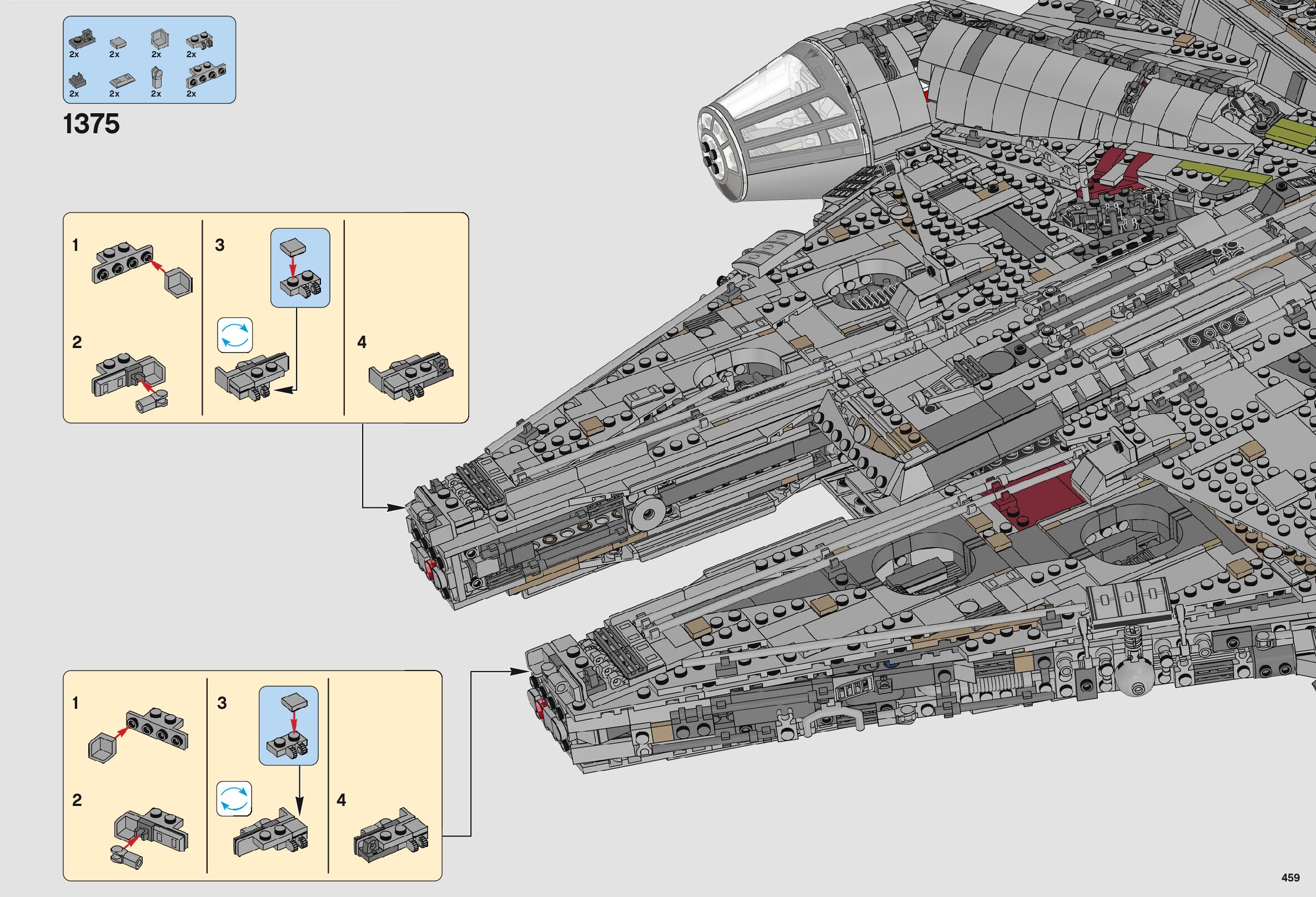 2x 2x 2x 2x
2x 2x 2x 2x

1375

1
2
3
4

1
2
3
4

459