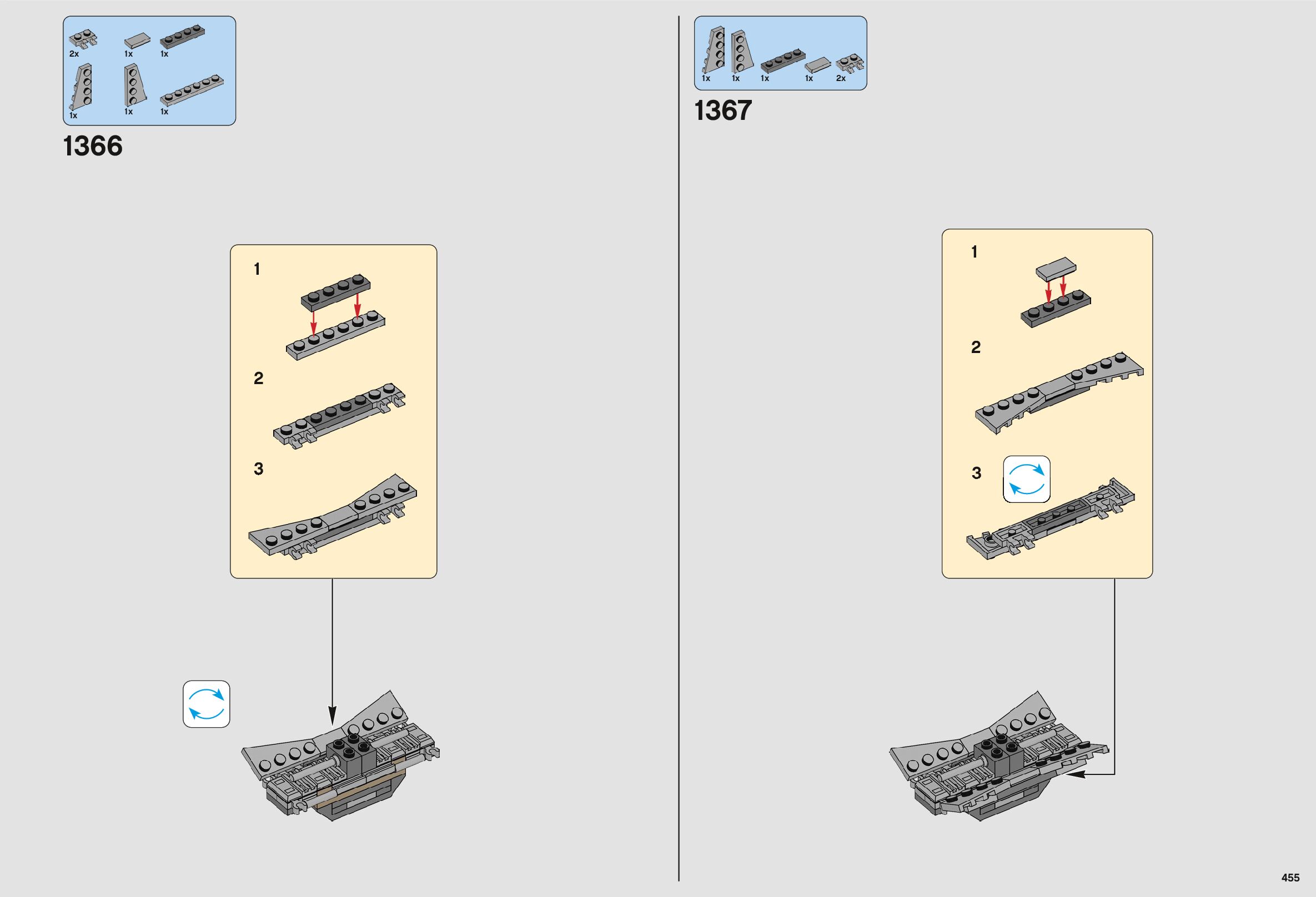 2x
1x
1x
1x
1x
1x

1366

1
2
3

1x
1x
1x
1x
2x

1367

1
2
3

455