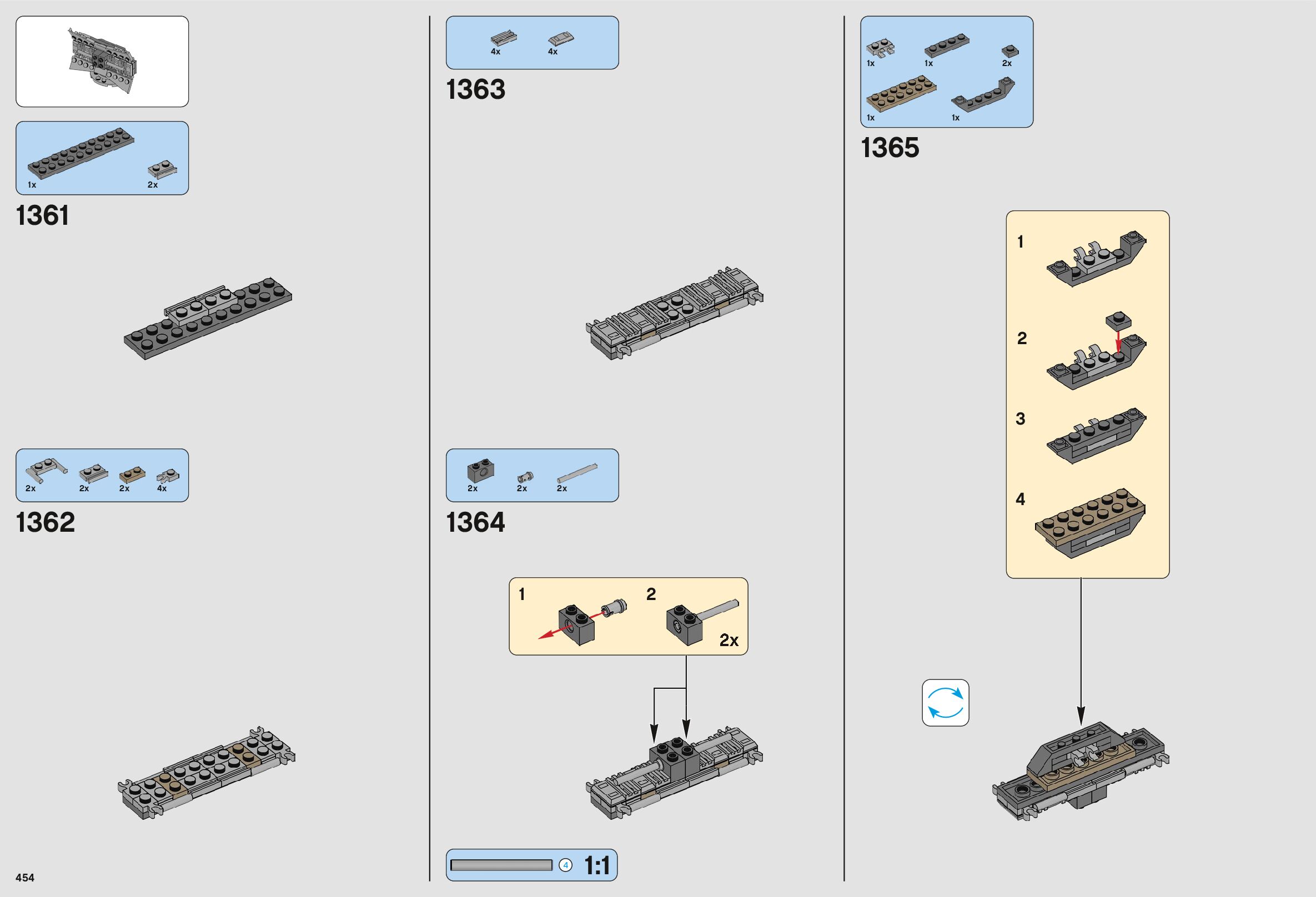 1x 2x

1361

2x 2x 2x 4x

1362

454

4x 4x

1363

2x 2x 2x

1364

1 2 2x

4 1:1

1x 1x 2x
1x 1x

1365

1
2
3
4