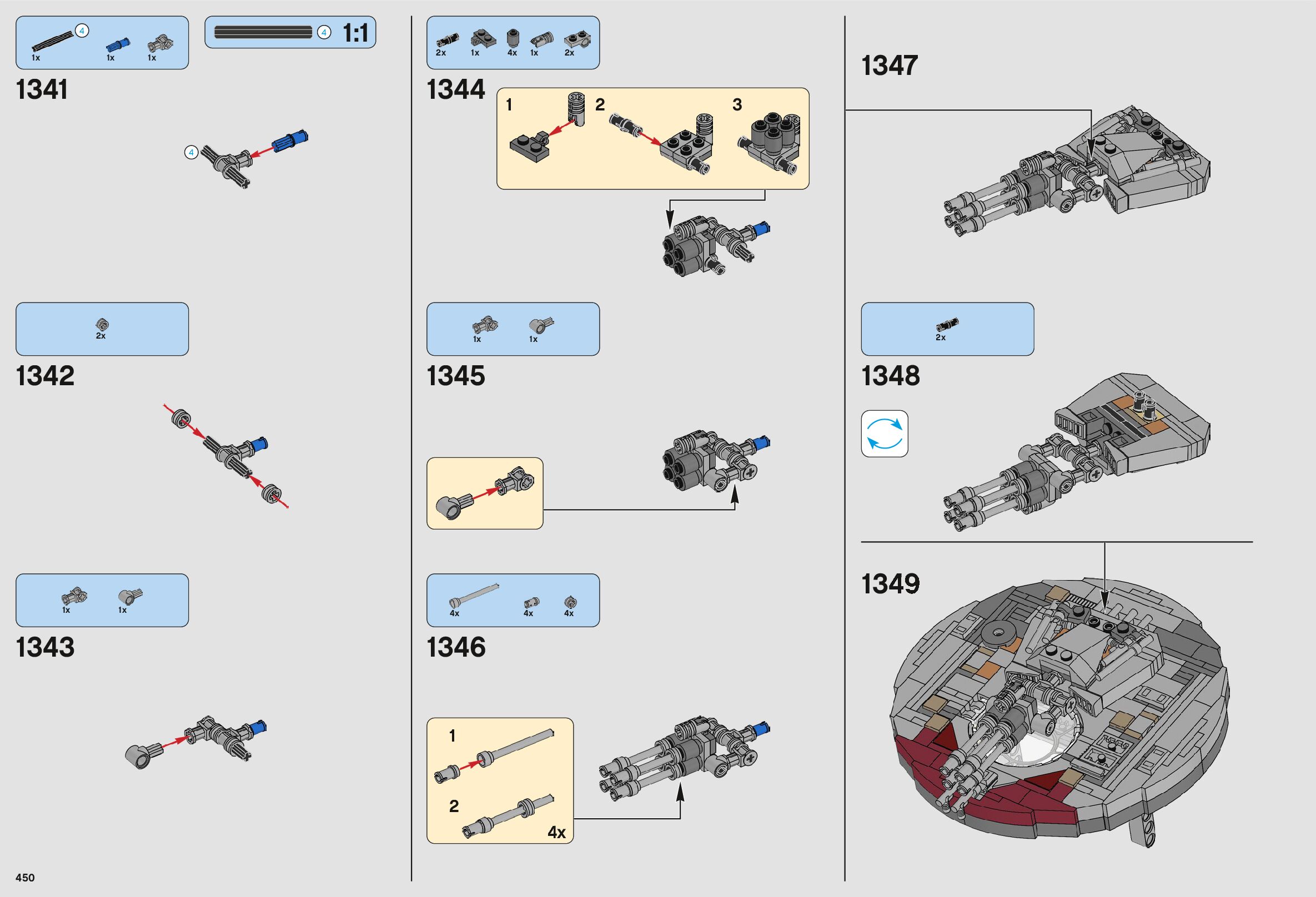 4
1x 1x 1x

4 1:1

1341

4

2x

1342

1x 1x

1343

2x 1x 4x 1x 2x

1344

1 2 3

1x 1x

1345

4x 4x 4x

1346

1

2

4x

1347

2x

1348

1349

450