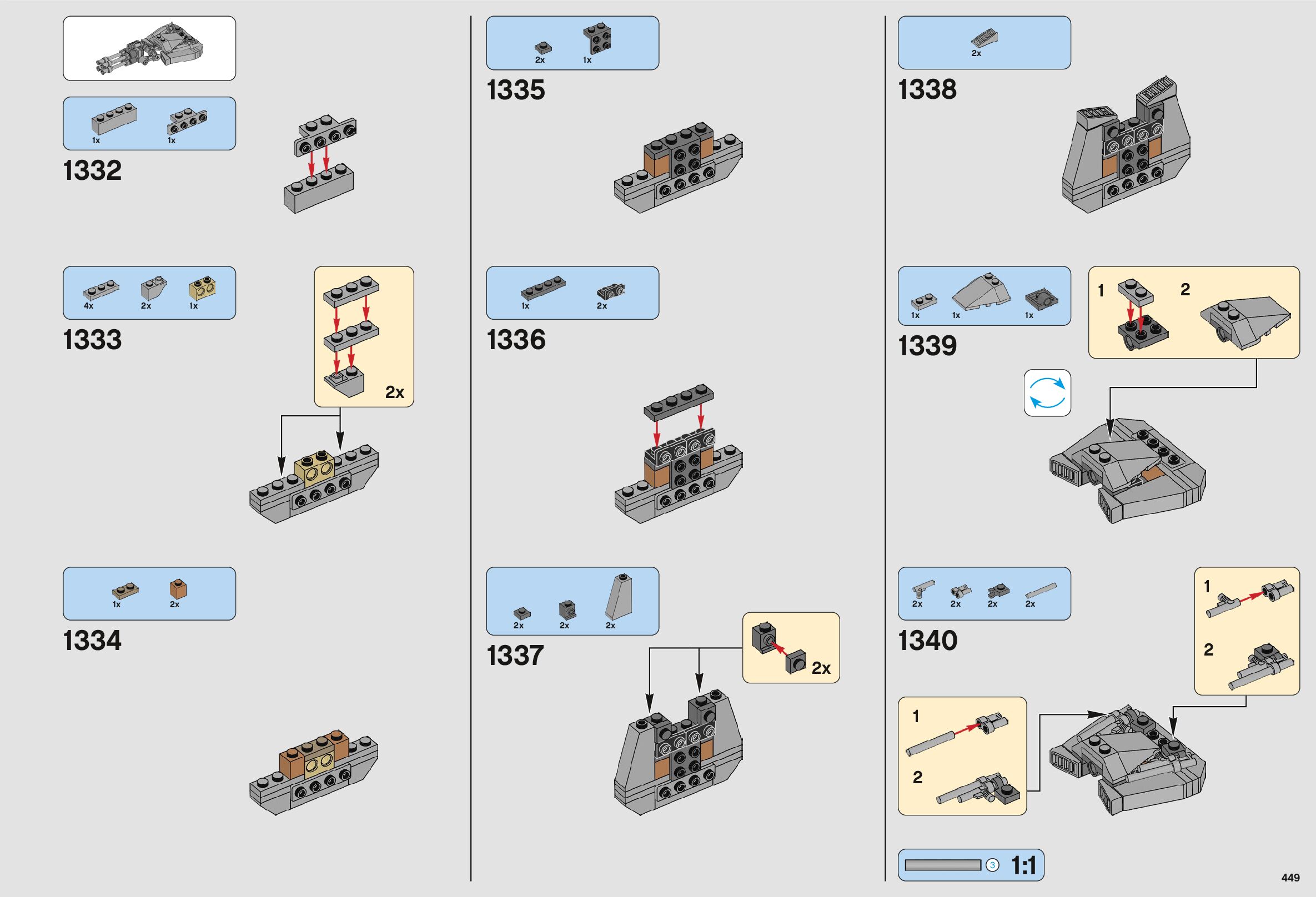 1x 1x
1332

4x 2x 1x
1333
2x

1x 2x
1334

2x 1x
1335

1x 2x
1336

2x 2x 2x
1337
2x

2x
1338

1x 1x 1x
1339
1
2

2x 2x 2x 2x
1340
1
2
1
2

3 1:1

449