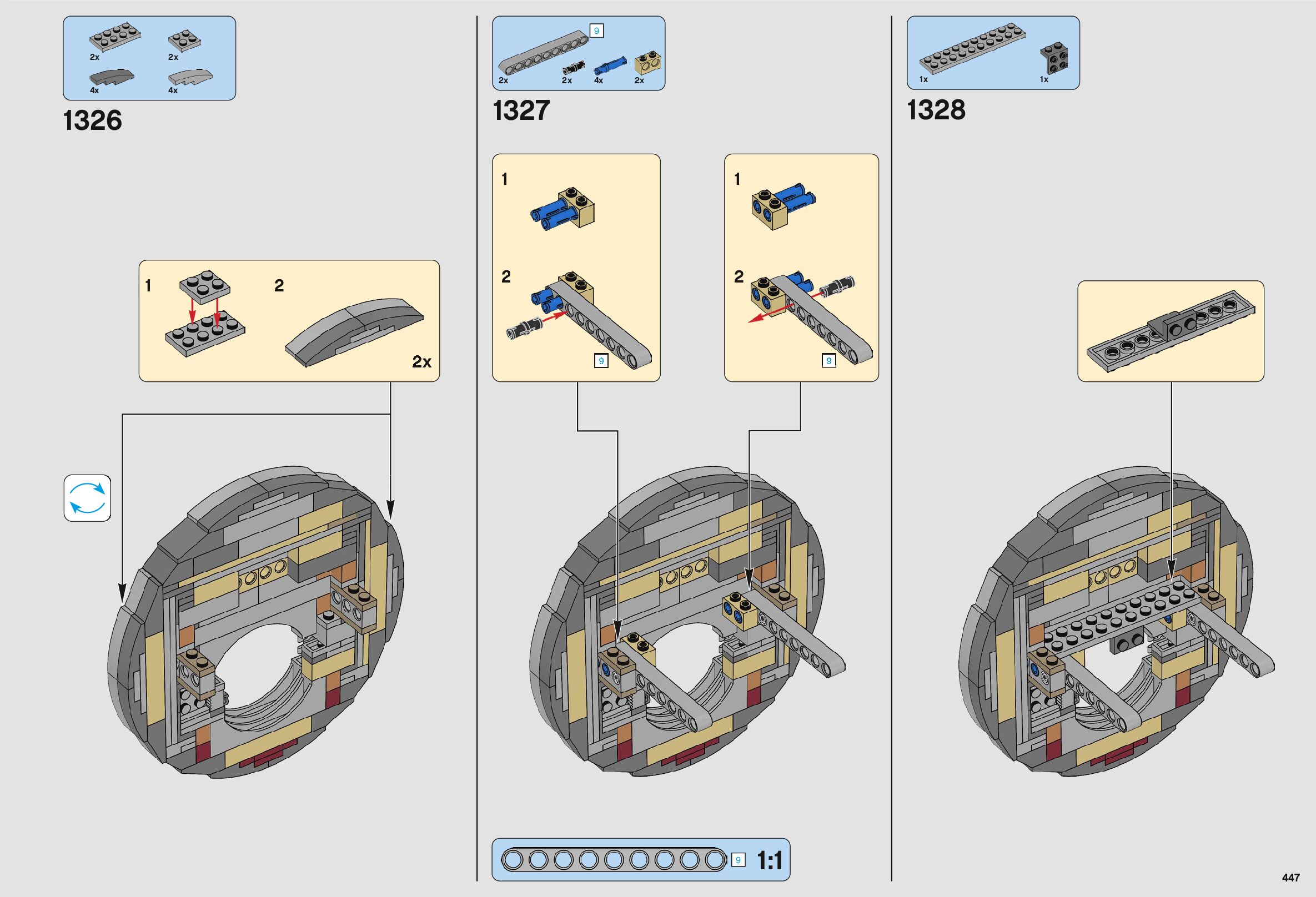 2x
2x
4x
4x

1326

1
2
2x

9
2x
2x
4x
2x

1327

1
2
9

1
2
9

9
1:1

1x
1x

1328

447