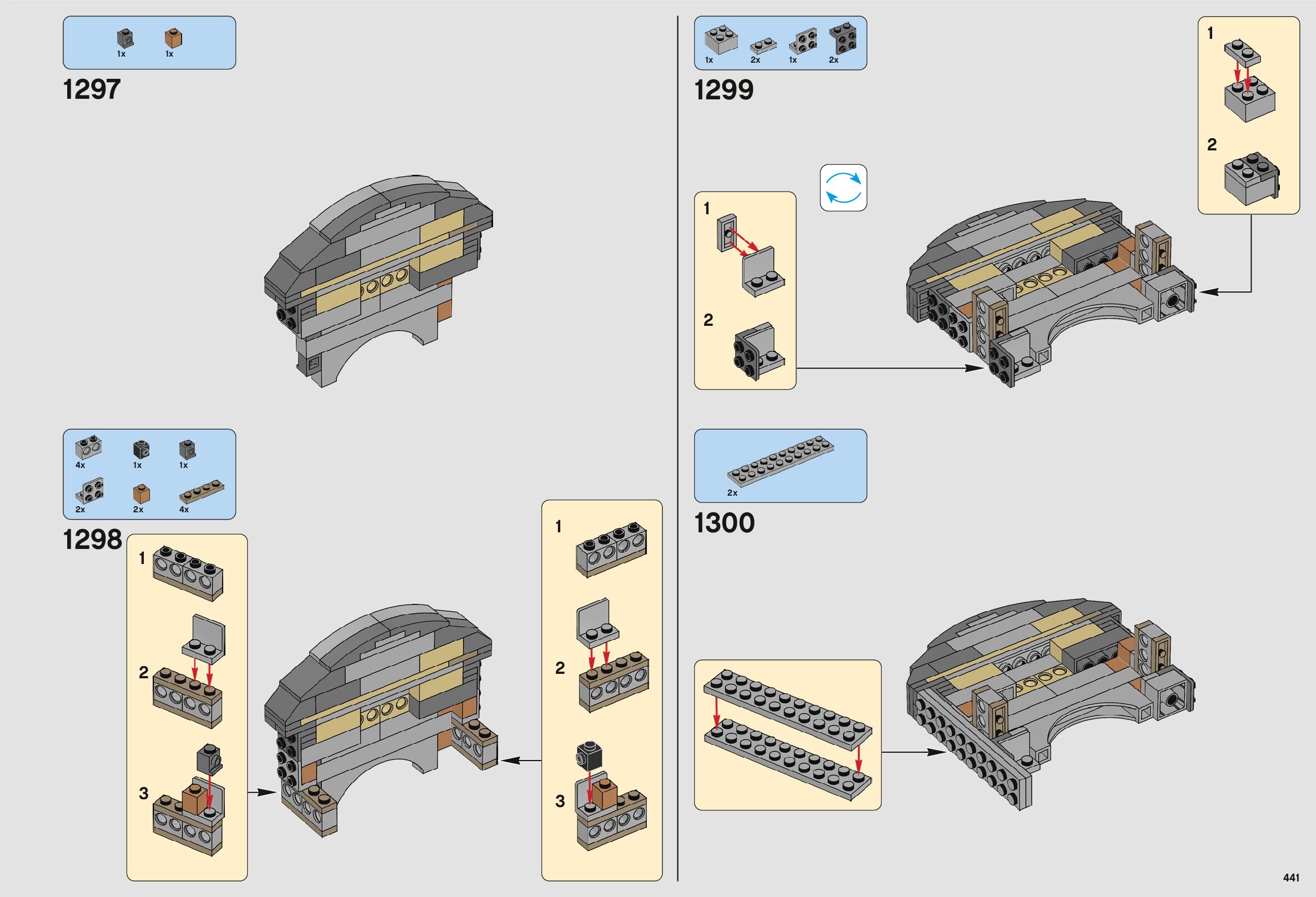 1x 1x

1297

4x 1x 1x
2x 2x 4x

1298

1
2
3

1
2
3

1x 2x 1x 2x

1299

1
2

1
2

2x

1300

441