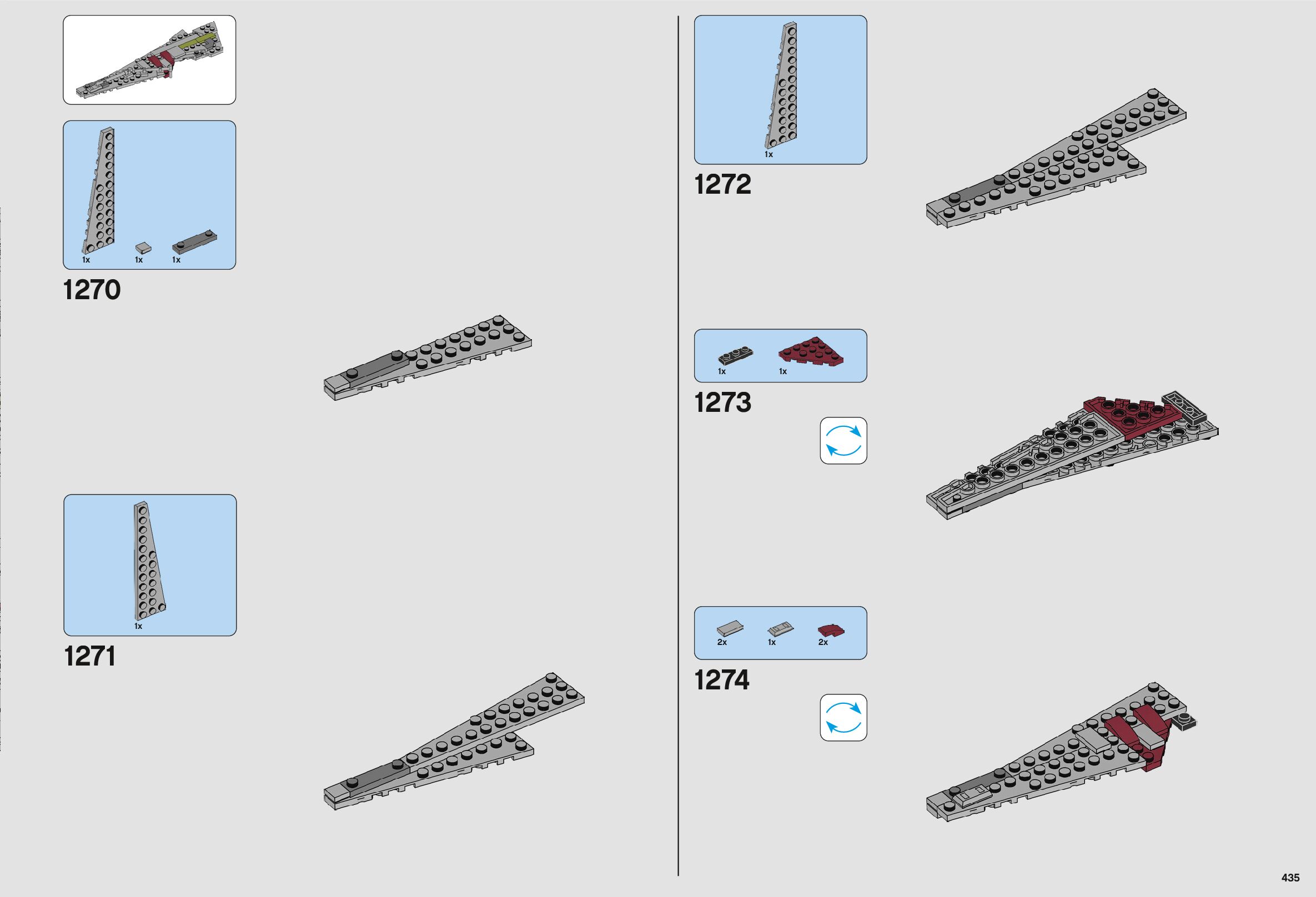 1x 1x 1x

1270

1x

1271

1x

1272

1x 1x

1273

2x 1x 2x

1274

435