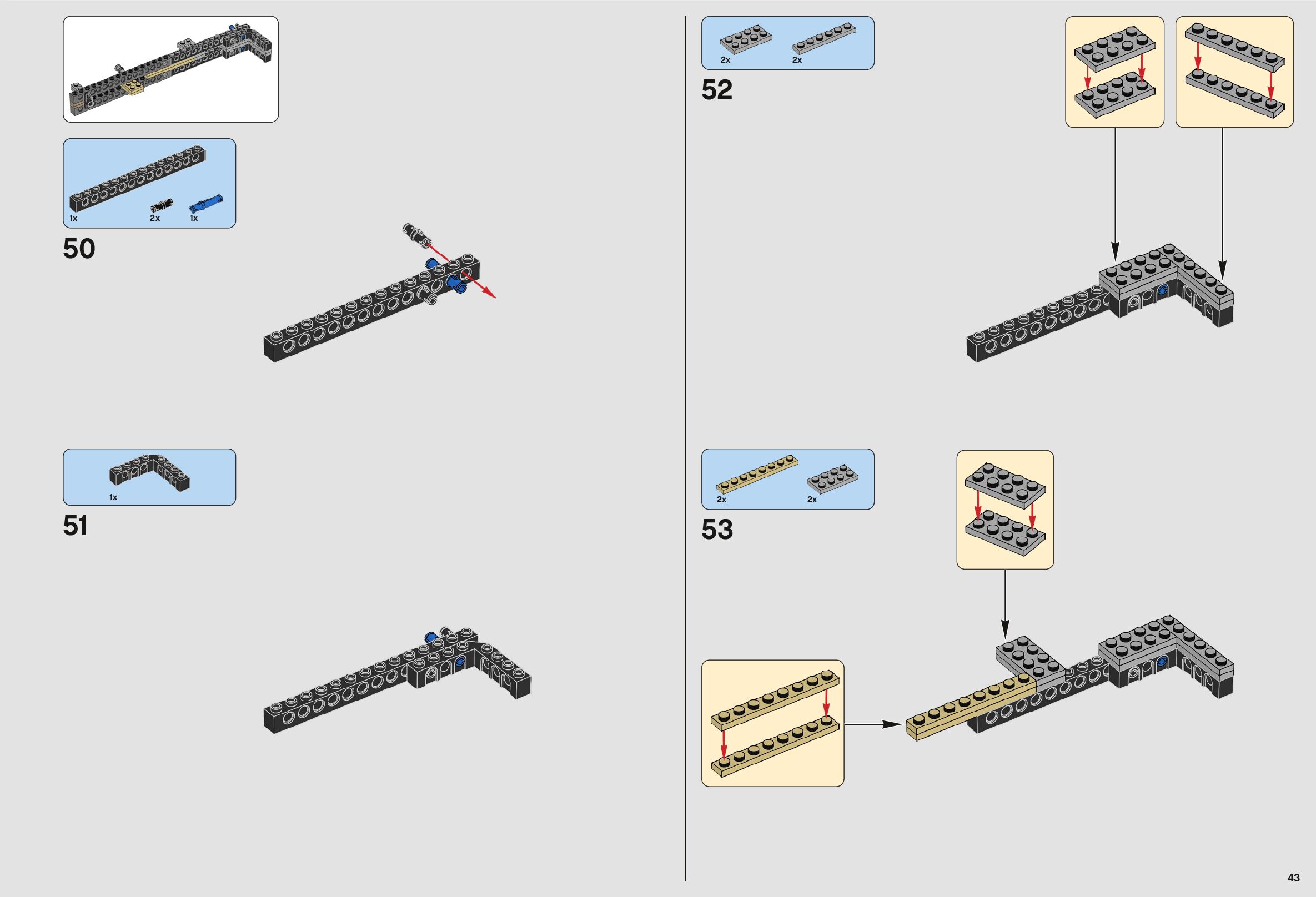 1x 2x 1x

50

1x

51

2x 2x

52

2x 2x

53

43