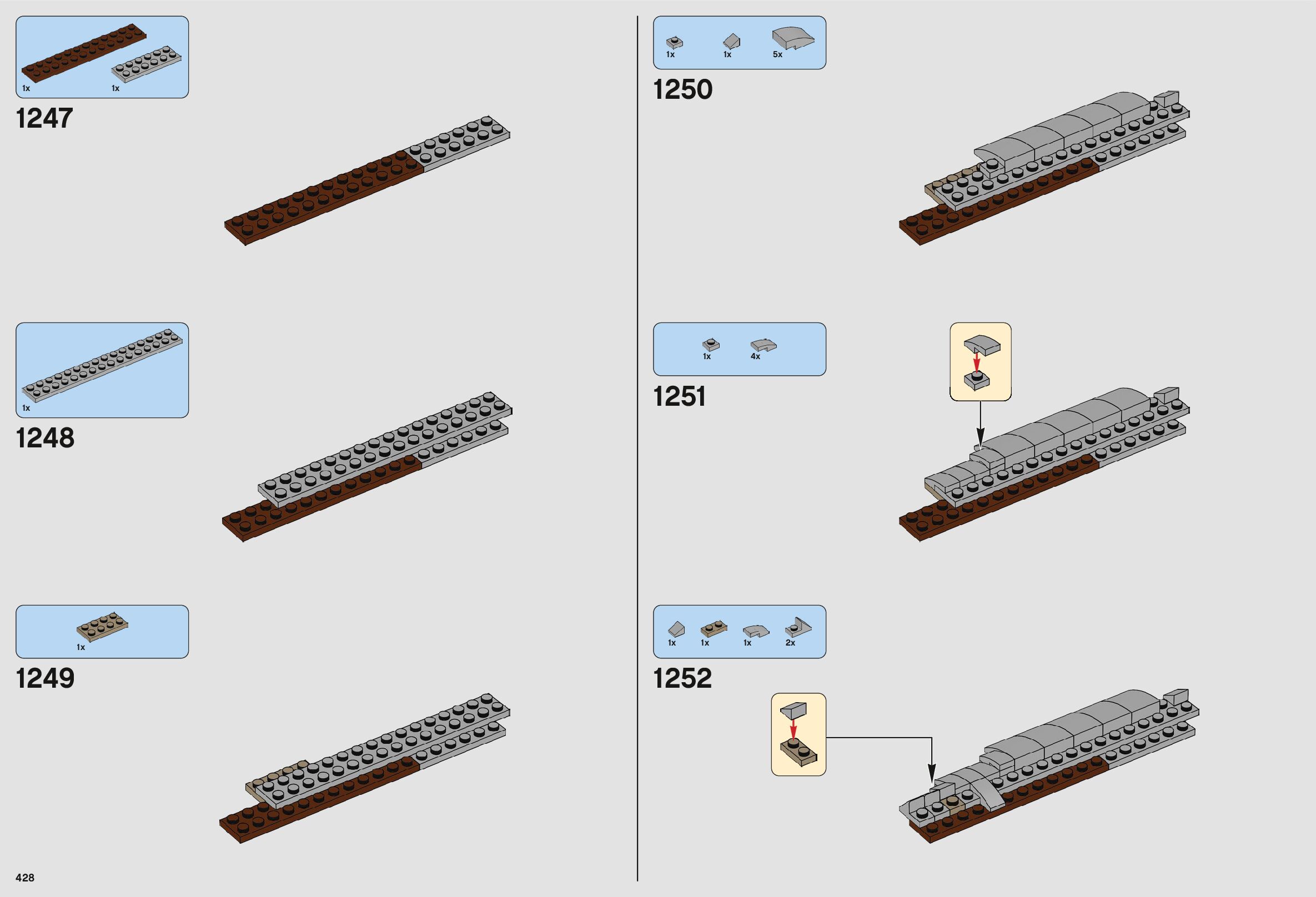 1x 1x

1247

1x

1248

1x

1249

428

1x 1x 5x

1250

1x 4x

1251

1x 1x 1x 2x

1252