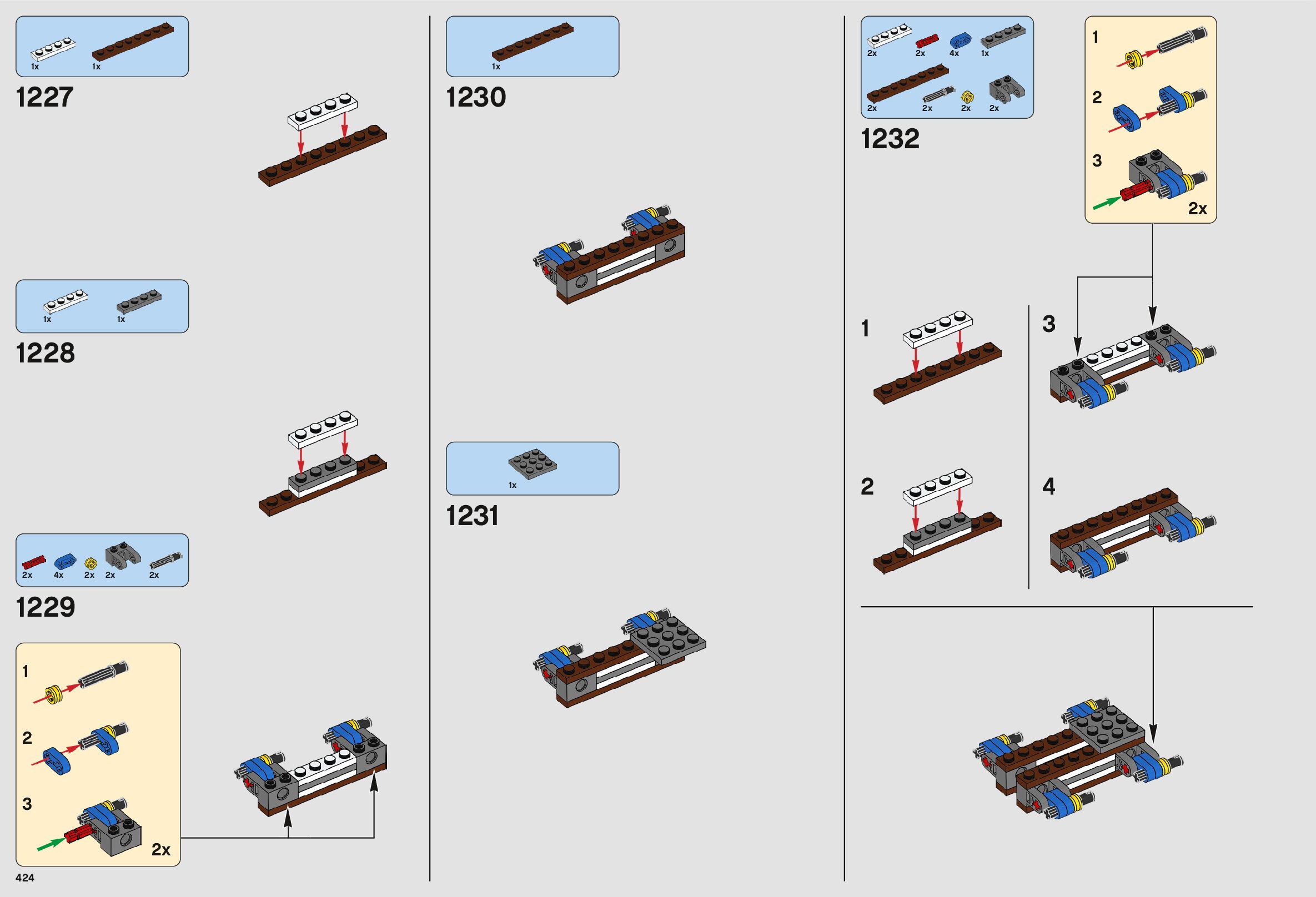 1x 1x

1227

1x 1x

1228

2x 4x 2x 2x 2x

1229

1

2

3

2x

424

1x

1230

1x

1231

2x 2x 4x 1x

2x 2x 2x 2x

1232

1

2

3

2x

1

2

3

4