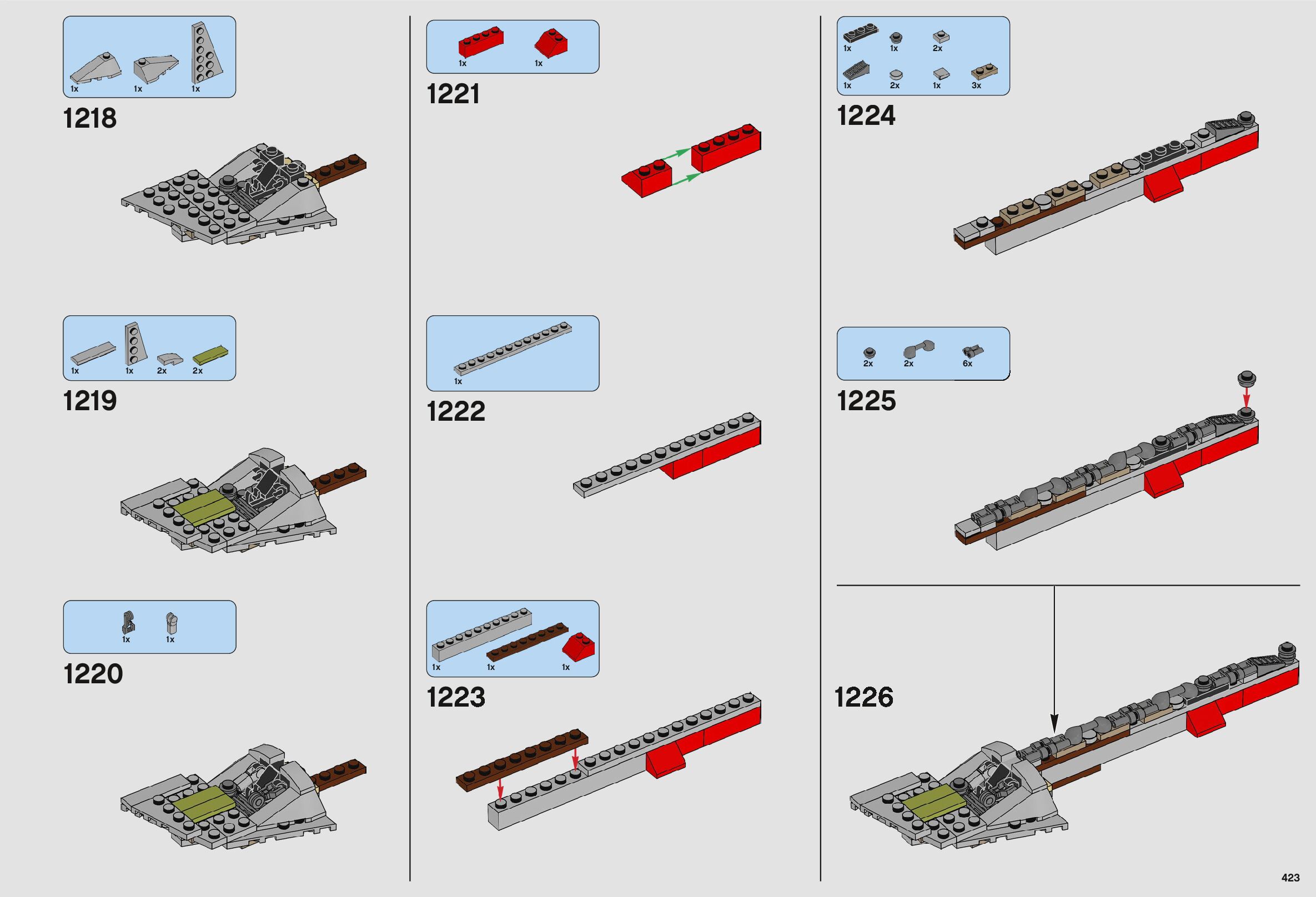 1x 1x 1x

1218

1x 1x 2x 2x

1219

1x 1x

1220

1x 1x

1221

1x

1222

1x 1x 1x

1223

1x 1x 2x
1x 2x 1x 3x

1224

2x 2x 6x

1225

1226

423