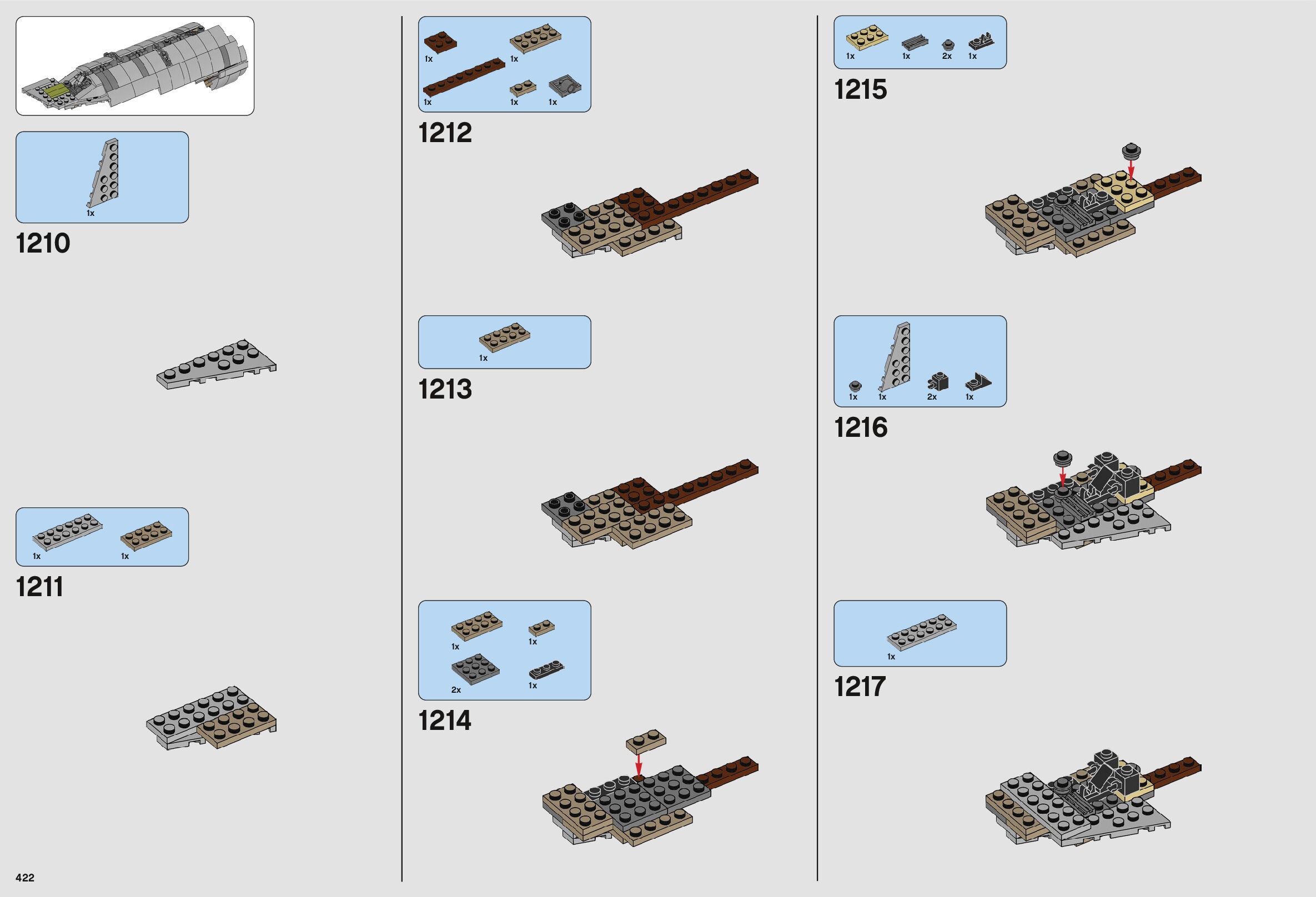 1x

1210

1x 1x

1211

1x 1x

1x 1x 1x

1212

1x

1213

1x 1x

2x 1x

1214

1x 1x 2x 1x

1215

1x 1x 2x 1x

1216

1x

1217

422