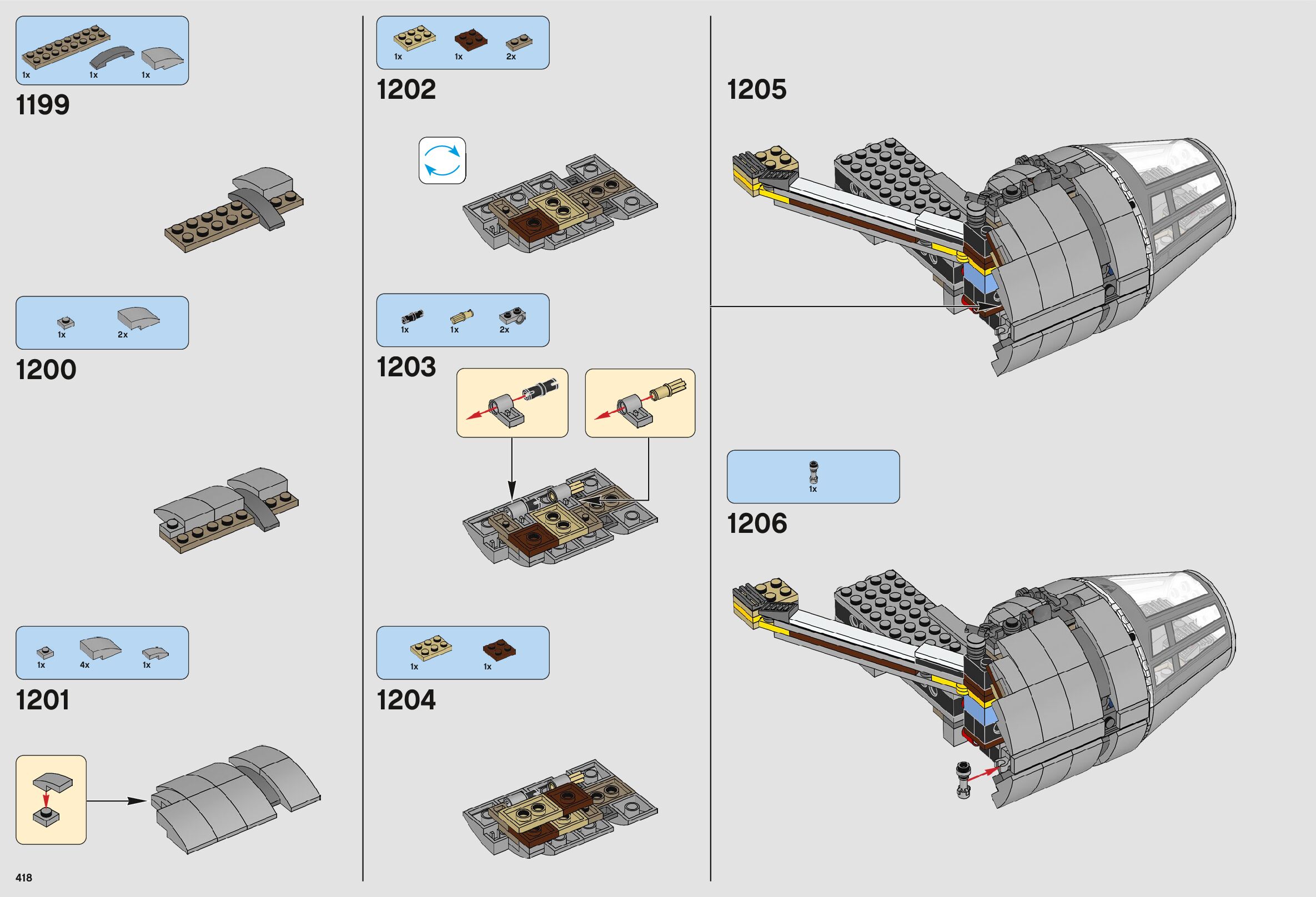 1x 1x 1x

1199

1x 2x

1200

1x 4x 1x

1201

1x 1x 2x

1202

1x 1x 2x

1203

1x 1x

1204

1205

1x

1206

418