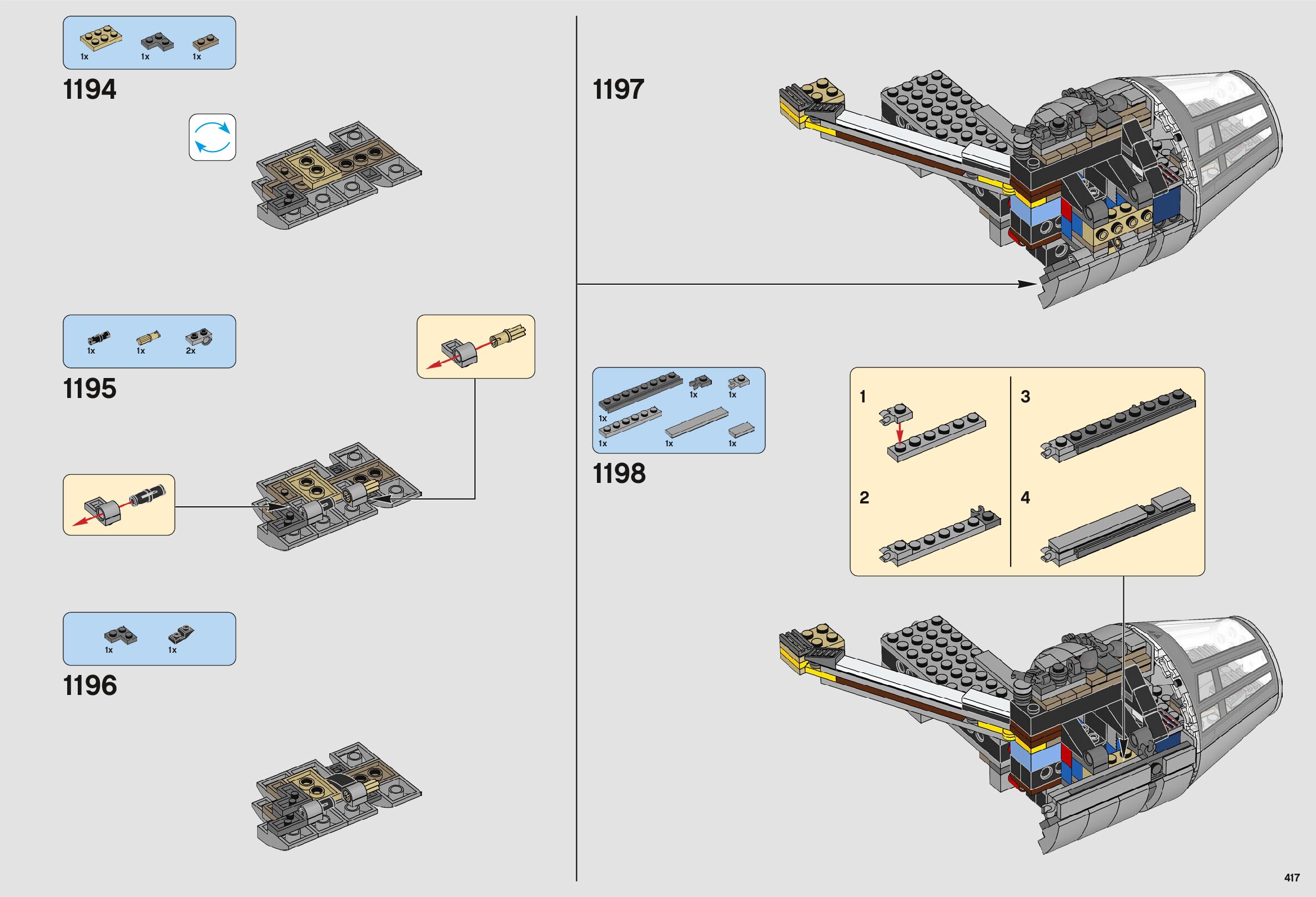 1x 1x 1x

1194

1x 1x 2x

1195

1x 1x

1196

1197

1x 1x 1x 1x 1x 1x

1198

1

2

3

4

417