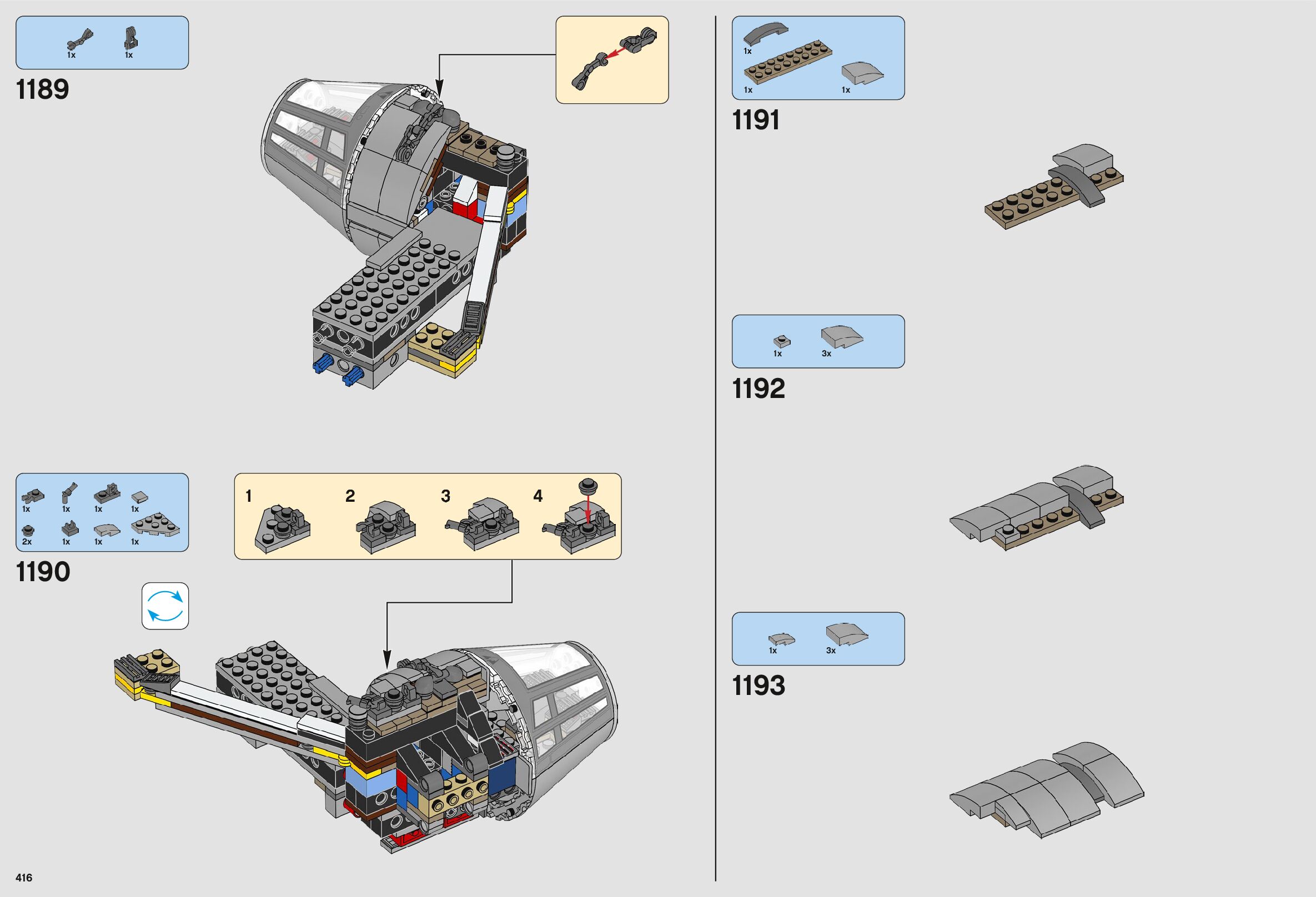 1x 1x

1189

1x 1x 1x 1x
2x 1x 1x 1x

1190

1 2 3 4

1x
1x 1x

1191

1x 3x

1192

1x 3x

1193

416