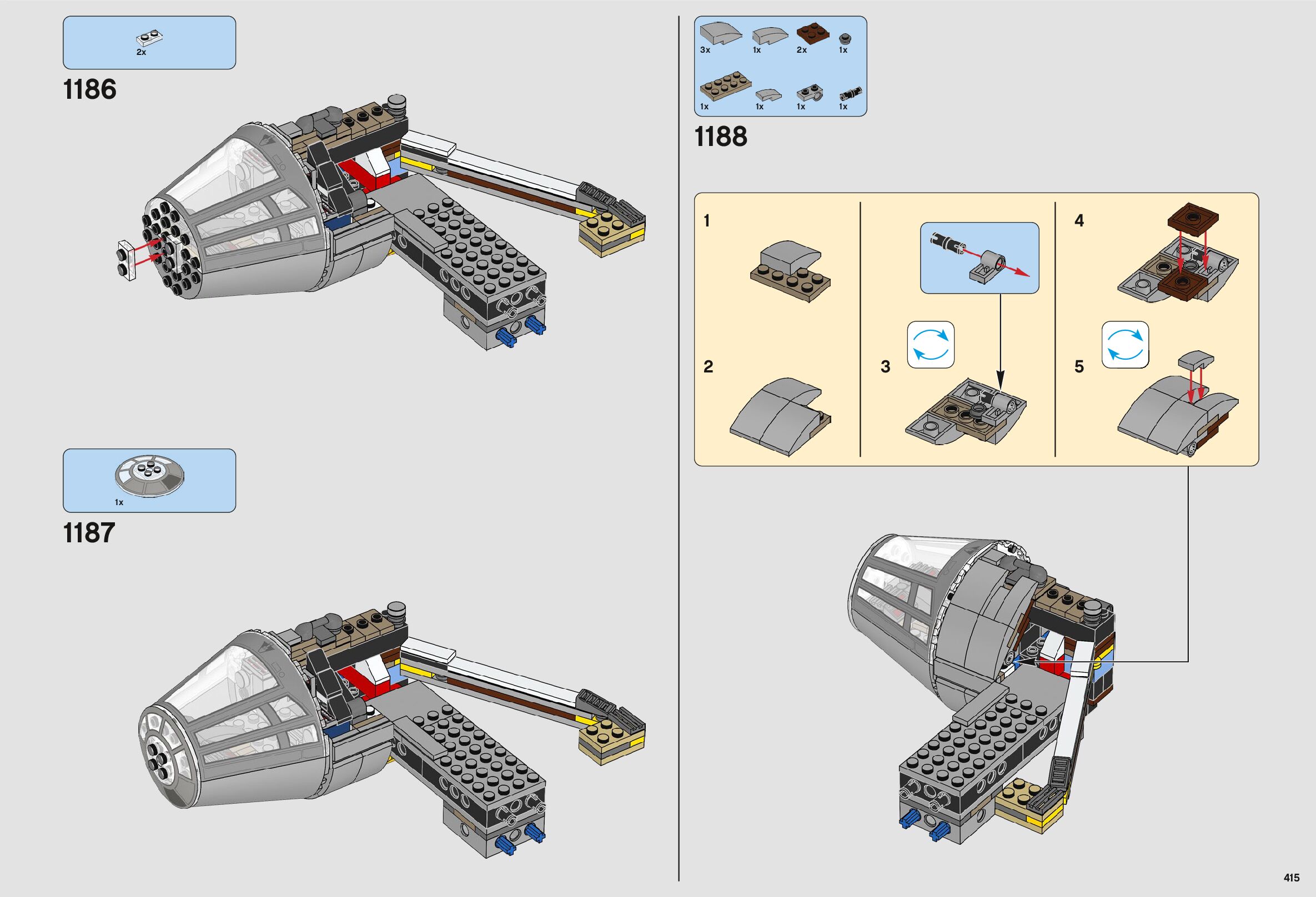 2x

1186

1x

1187

3x 1x 2x 1x

1x 1x 1x 1x

1188

1

2

3

4

5

415