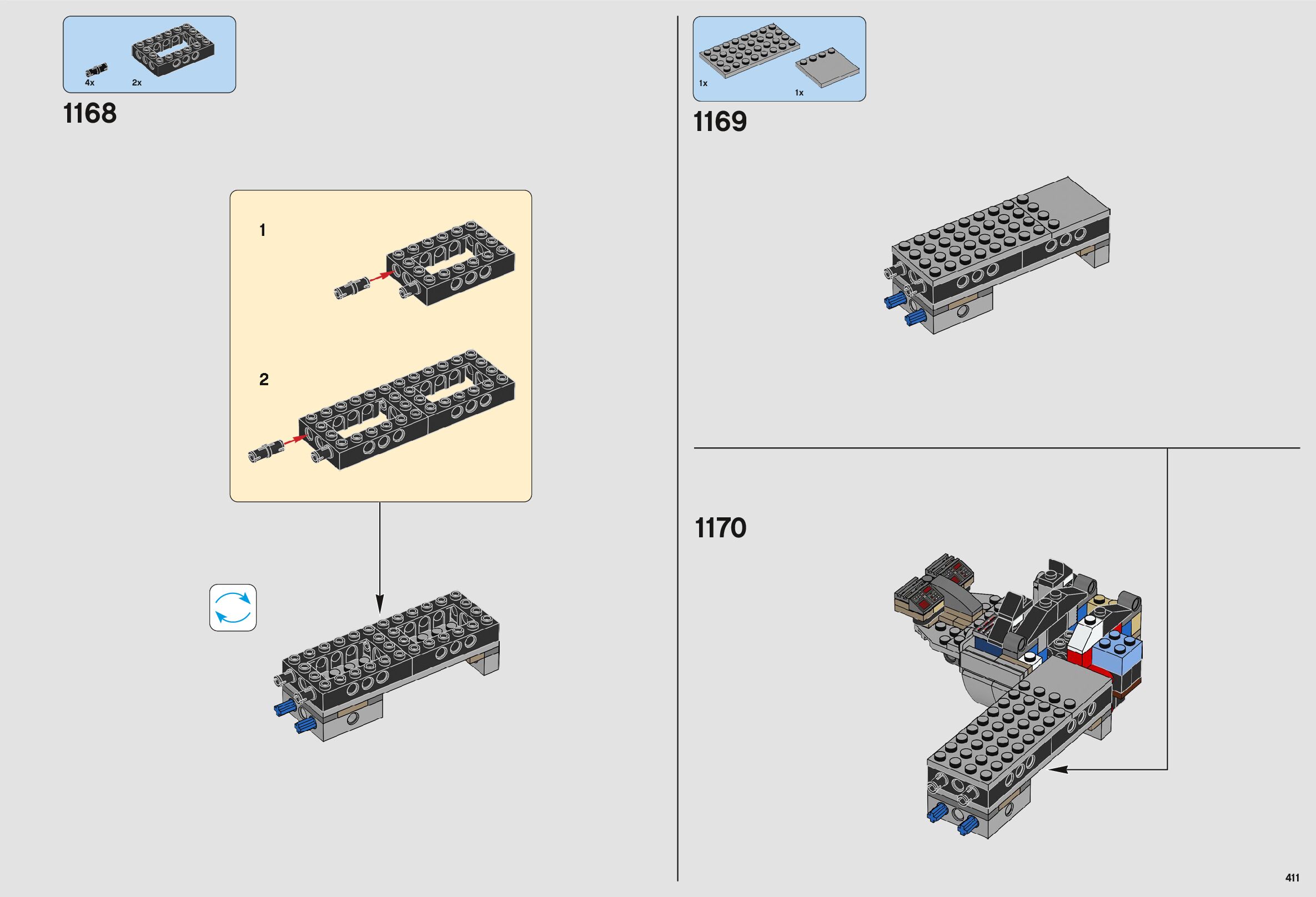 4x
2x

1168

1

2

1x
1x

1169

1170

411