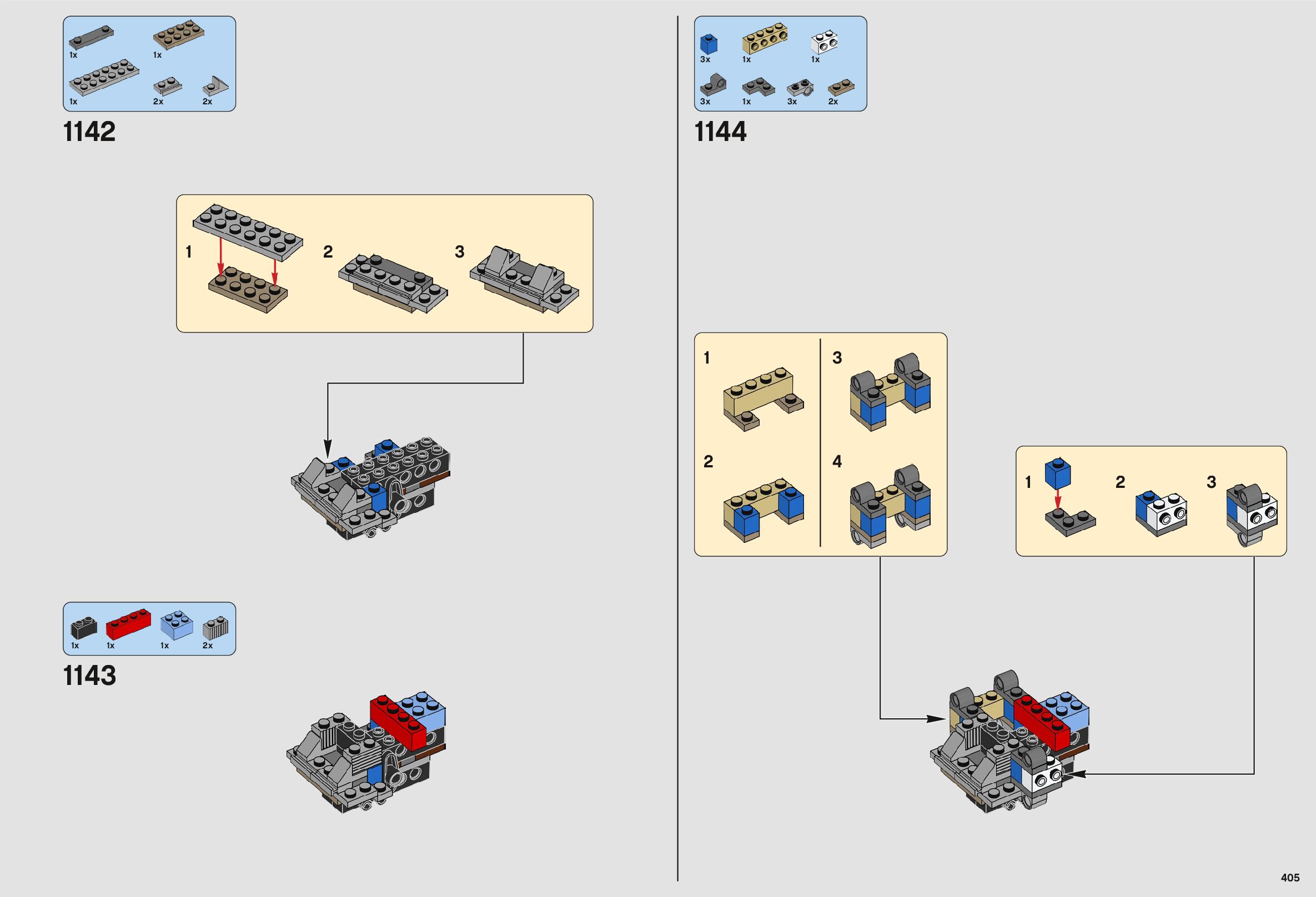 1x 1x
1x 2x 2x

1142

1 2 3

1x 1x 1x 2x

1143

3x 1x 1x
3x 1x 3x 2x

1144

1 3
2 4

1 2 3

405