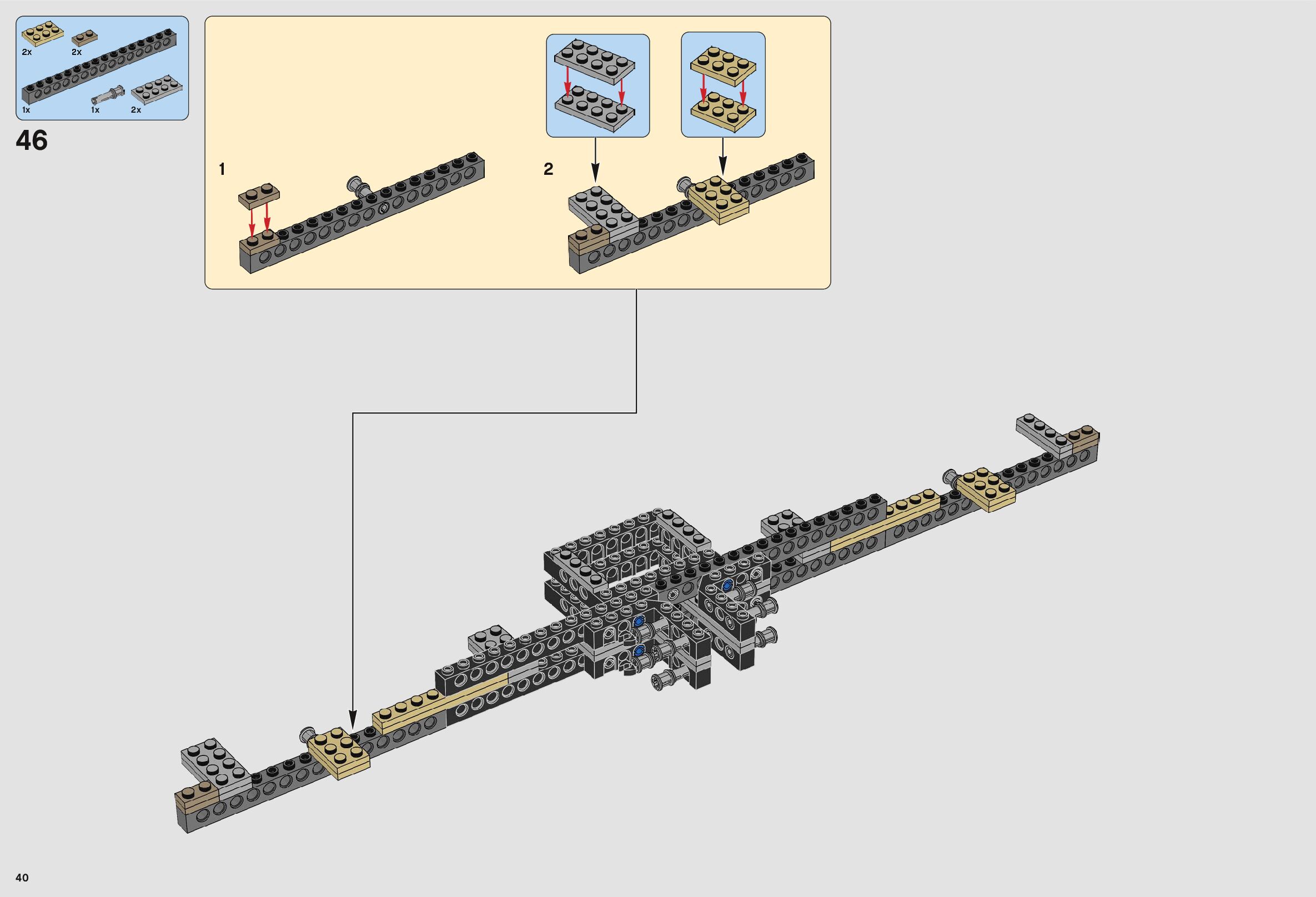 2x
2x
1x
1x
2x

46

1

2

40