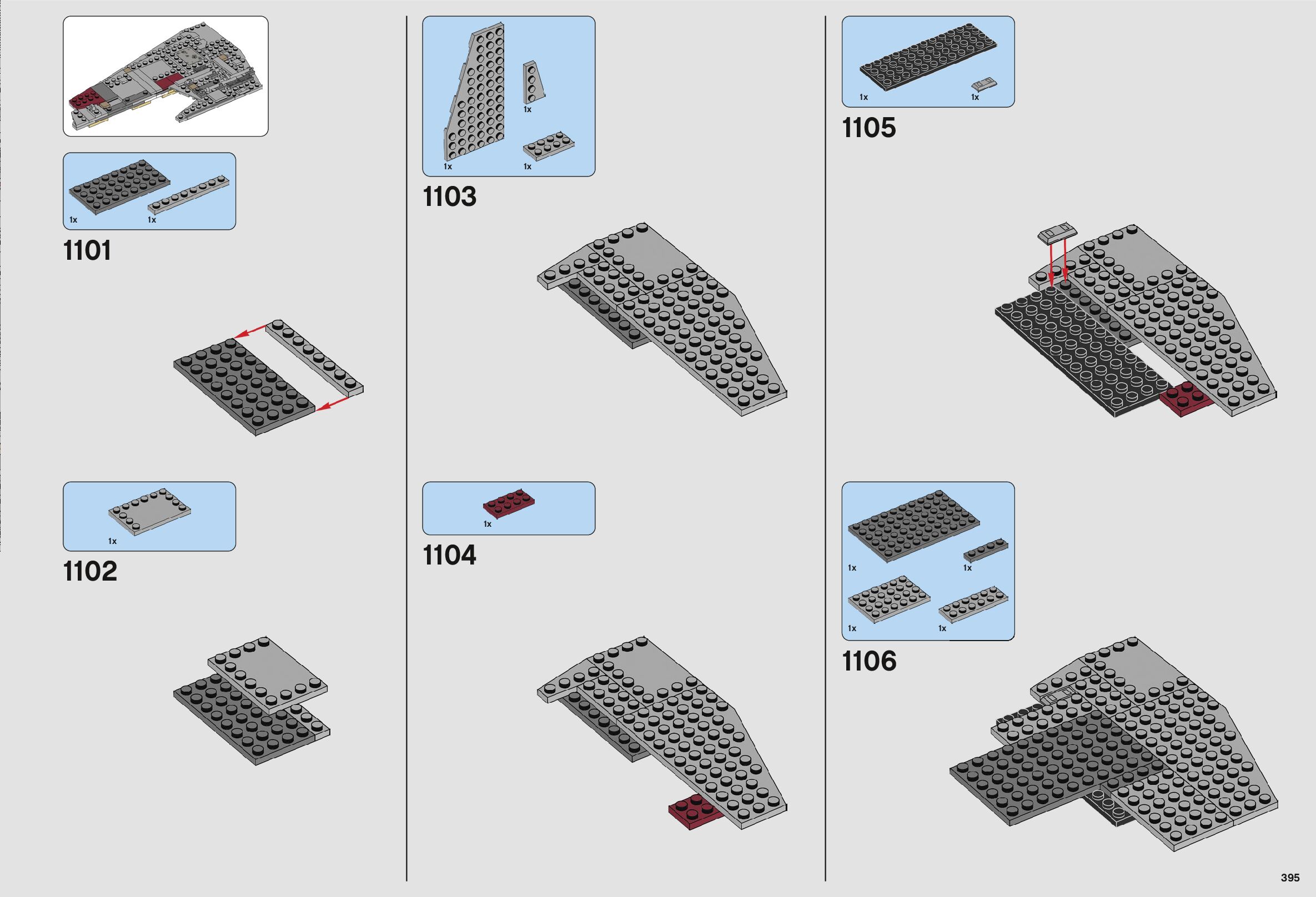 1x 1x

1101

1x

1102

1x 1x 1x

1103

1x

1104

1x 1x

1105

1x 1x 1x 1x

1106

395