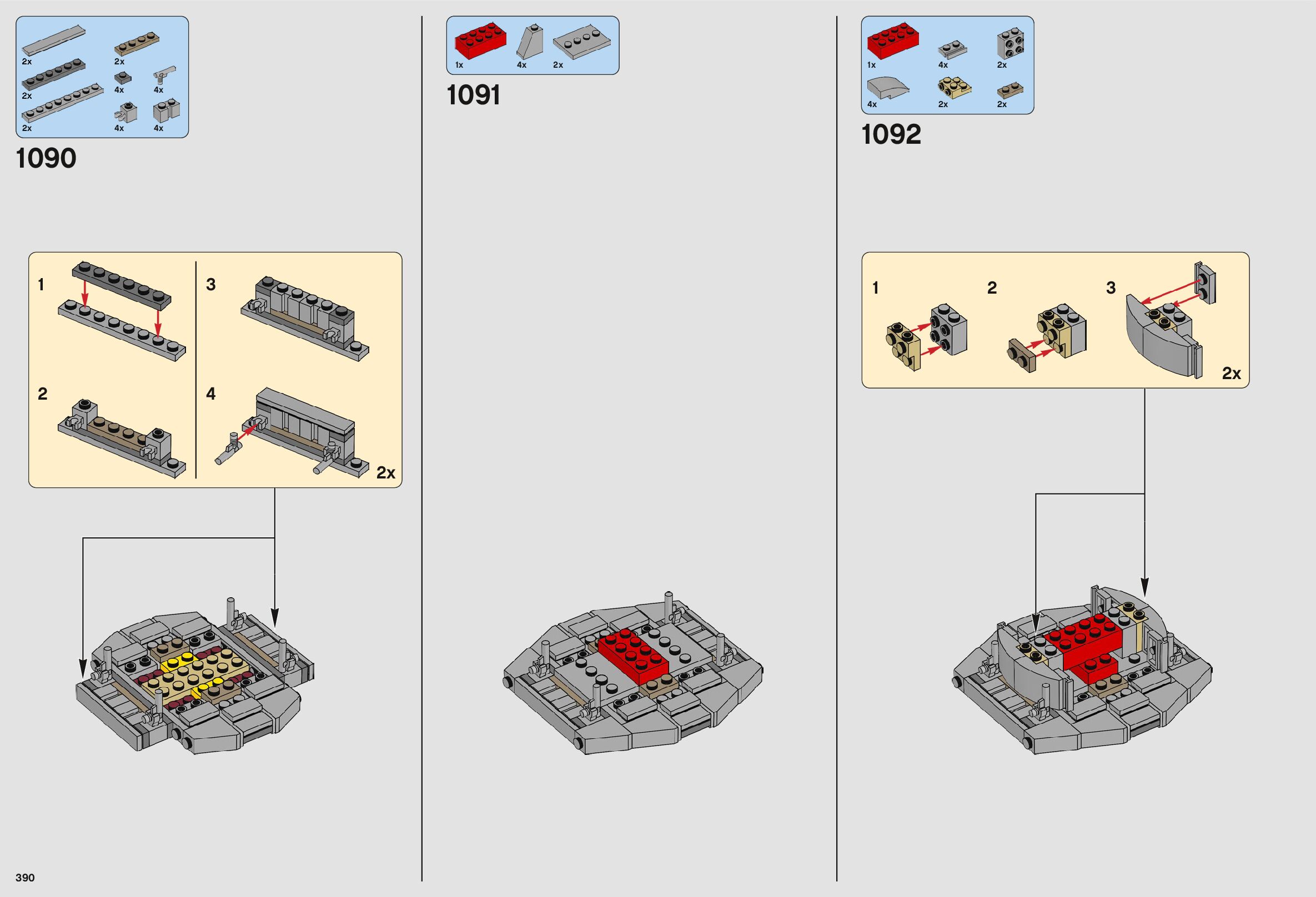 2x
2x
2x
2x
4x
4x
4x
4x

1090

1
2
3
4
2x

1x
4x
2x

1091

1x
4x
2x
4x
2x
2x

1092

1
2
3
2x

390