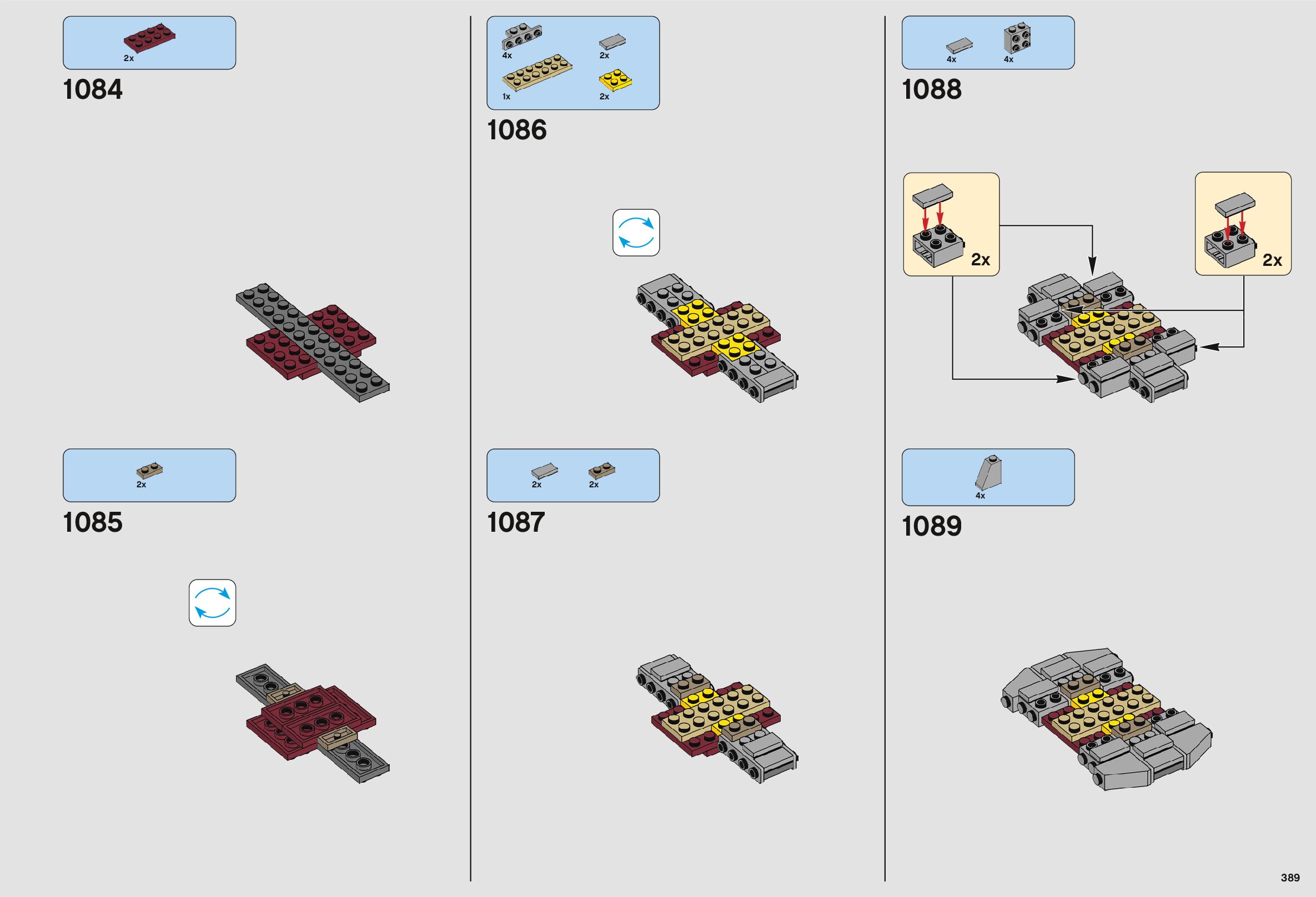 2x

1084

2x

1085

4x 2x
1x 2x

1086

2x 2x

1087

4x 4x

1088

2x

2x

4x

1089

389