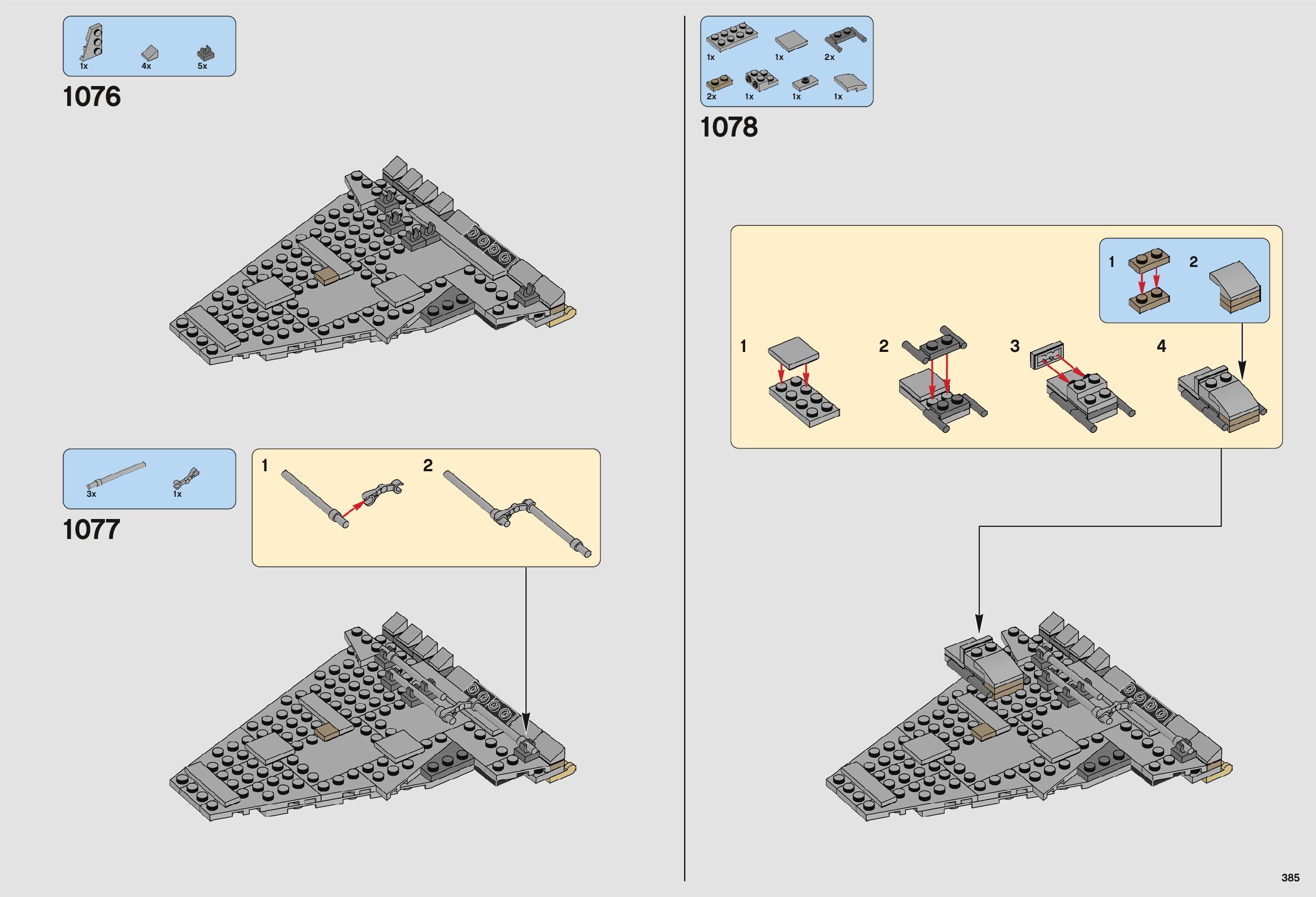 1x 4x 5x

1076

3x 1x

1077

1

2

1x 1x 2x
2x 1x 1x 1x

1078

1

2

1

2

3

4

385