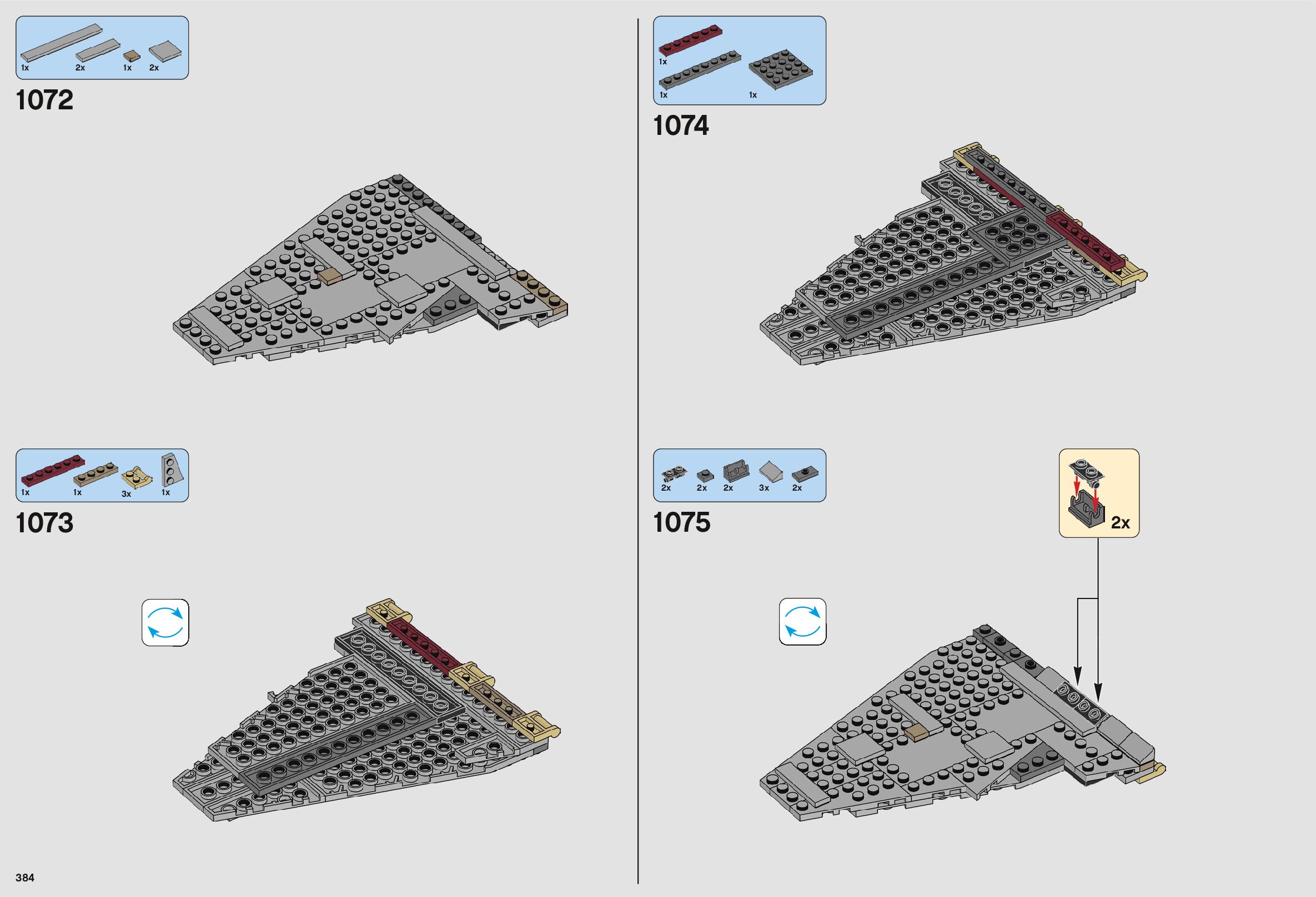 1x 2x 1x 2x

1072

1x 1x 3x 1x

1073

1x
1x 1x

1074

2x 2x 2x 3x 2x

1075

2x

384