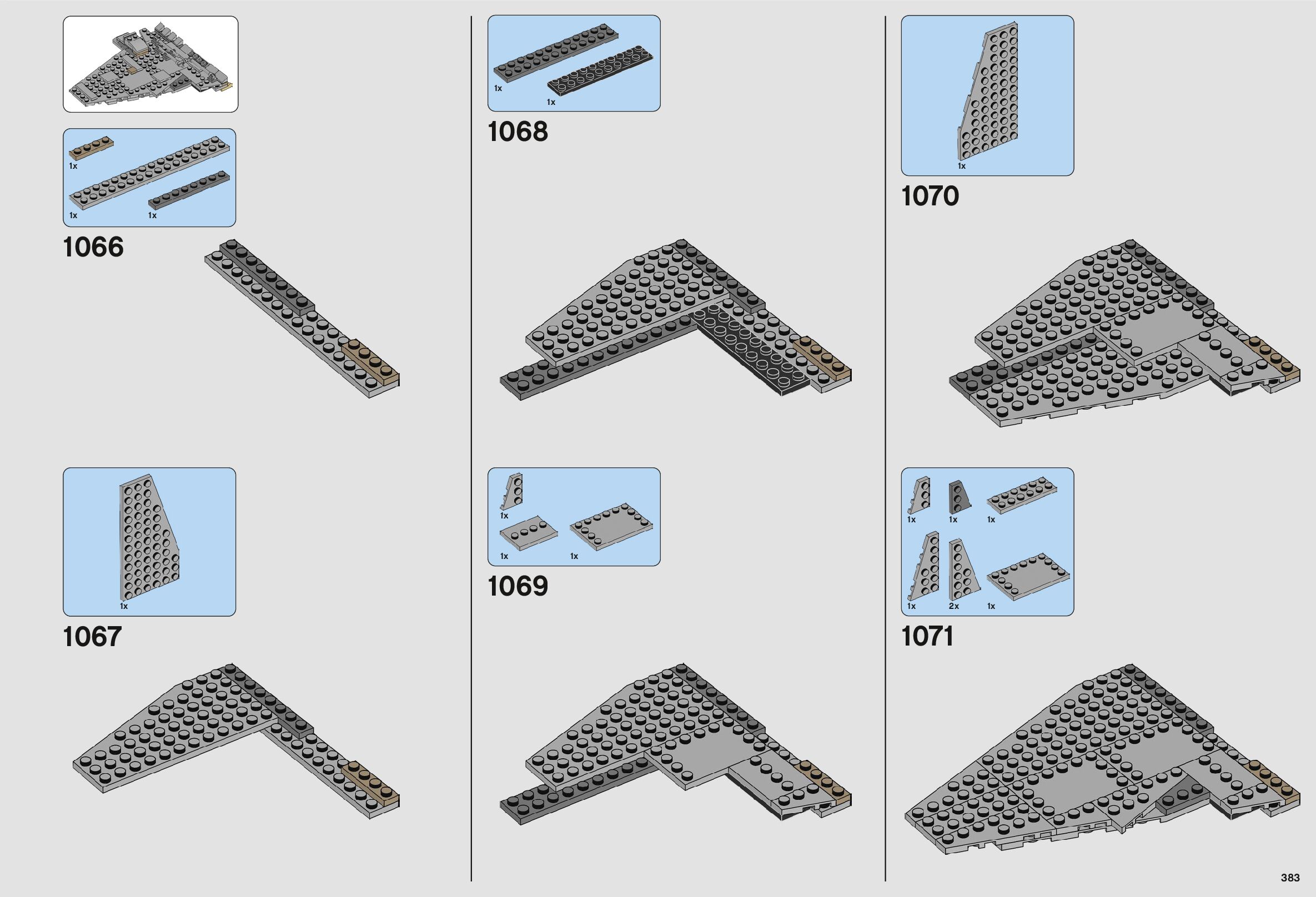 1x

1x 1x

1066

1x

1067

1x

1x

1068

1x

1x 1x

1069

1x

1070

1x 1x 1x

1x 2x 1x

1071

383